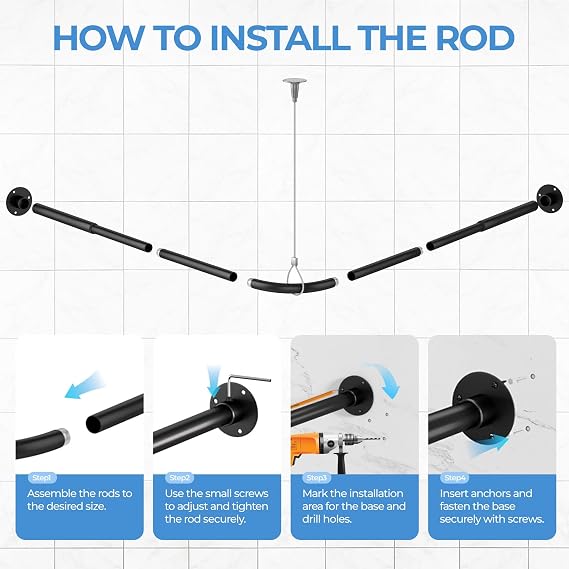 HOW TO INSTALL THE ROD

Step1
Assemble the rods to the desired size.

Step2
Use the small screws to adjust and tighten the rod securely.

Step3
Mark the installation area for the base and drill holes.

Step4
Insert anchors and fasten the base securely with screws.