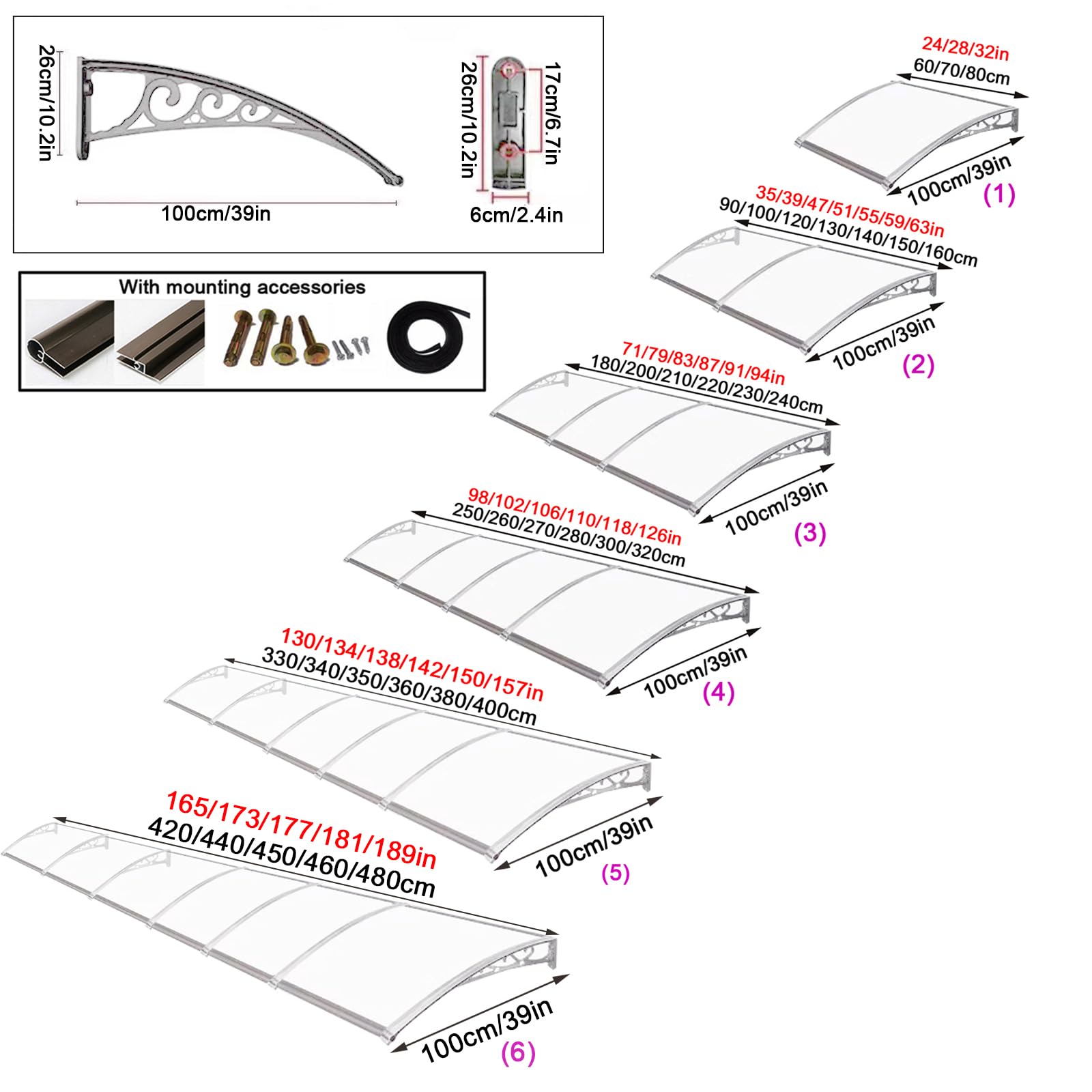 26cm/10.2in

100cm/39in

26cm/10.2in

17cm/6.7in

6cm/2.4in

With mounting accessories

24/28/32in
60/70/80cm
100cm/39in
(1)

35/39/47/51/55/59/63in
90/100/120/130/140/150/160cm
100cm/39in
(2)

71/79/83/87/91/94in
180/200/210/220/230/240cm
100cm/39in
(3)

98/102/106/110/118/126in
250/260/270/280/300/320cm
100cm/39in
(4)

130/134/138/142/150/157in
330/340/350/360/380/400cm
100cm/39in
(5)

165/173/177/181/189in
420/440/450/460/480cm
100cm/39in
(6)