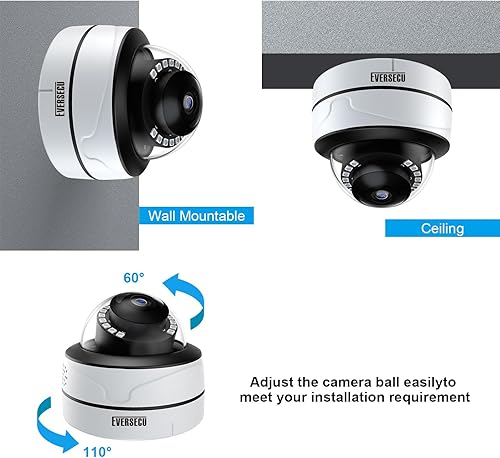 EVERSECU

Wall Mountable

EVERSECU

Ceiling

60°

EVERSECU

110°

Adjust the camera ball easilyto meet your installation requirement