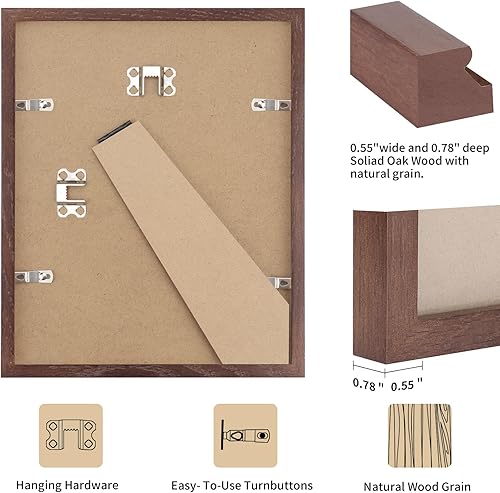 0.55''wide and 0.78'' deep Soliad Oak Wood with natural grain.

0.78 '' 0.55 ''

Hanging Hardware

Easy- To-Use Turnbuttons

Natural Wood Grain