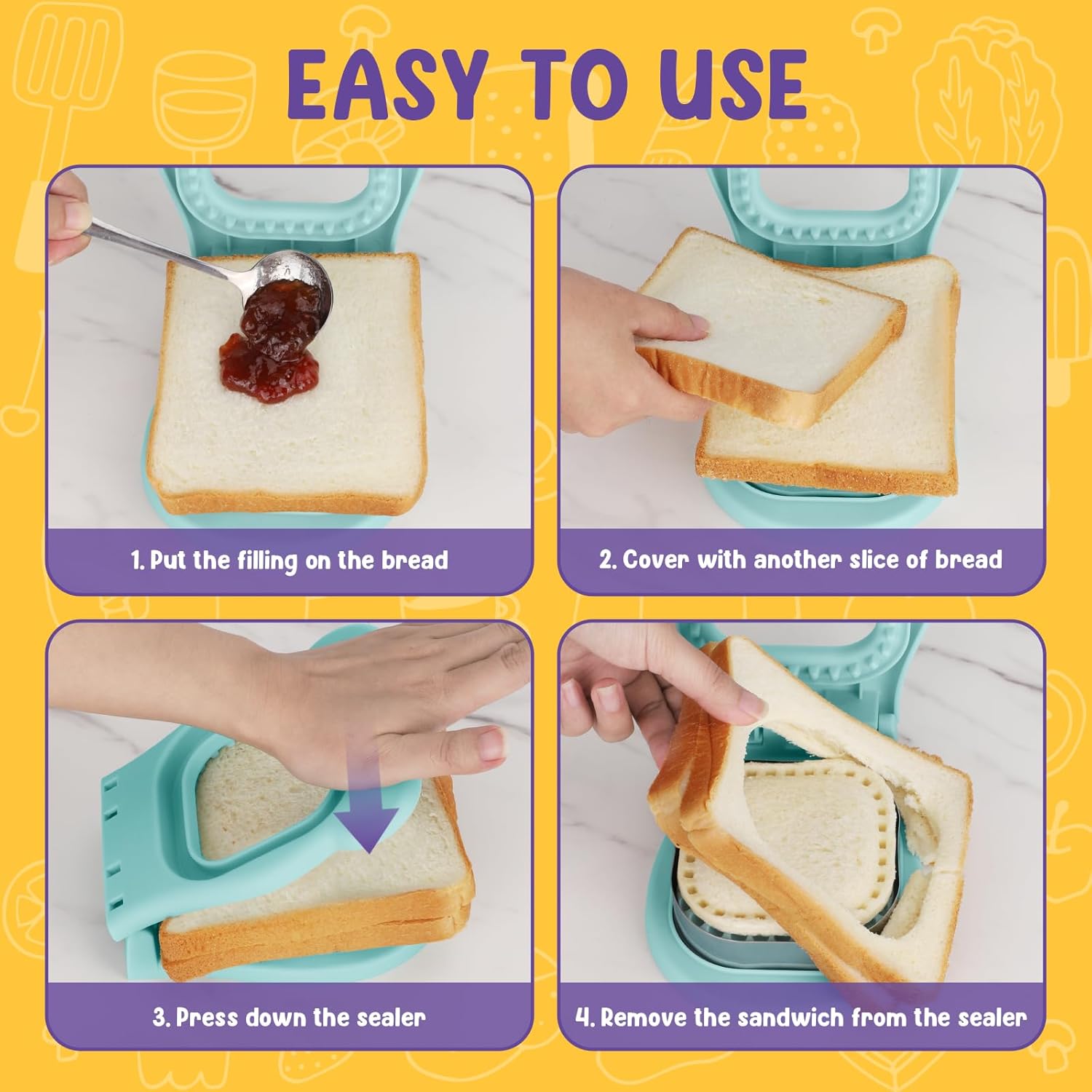 EASY TO USE

1. Put the filling on the bread

2. Cover with another slice of bread

3. Press down the sealer

4. Remove the sandwich from the sealer