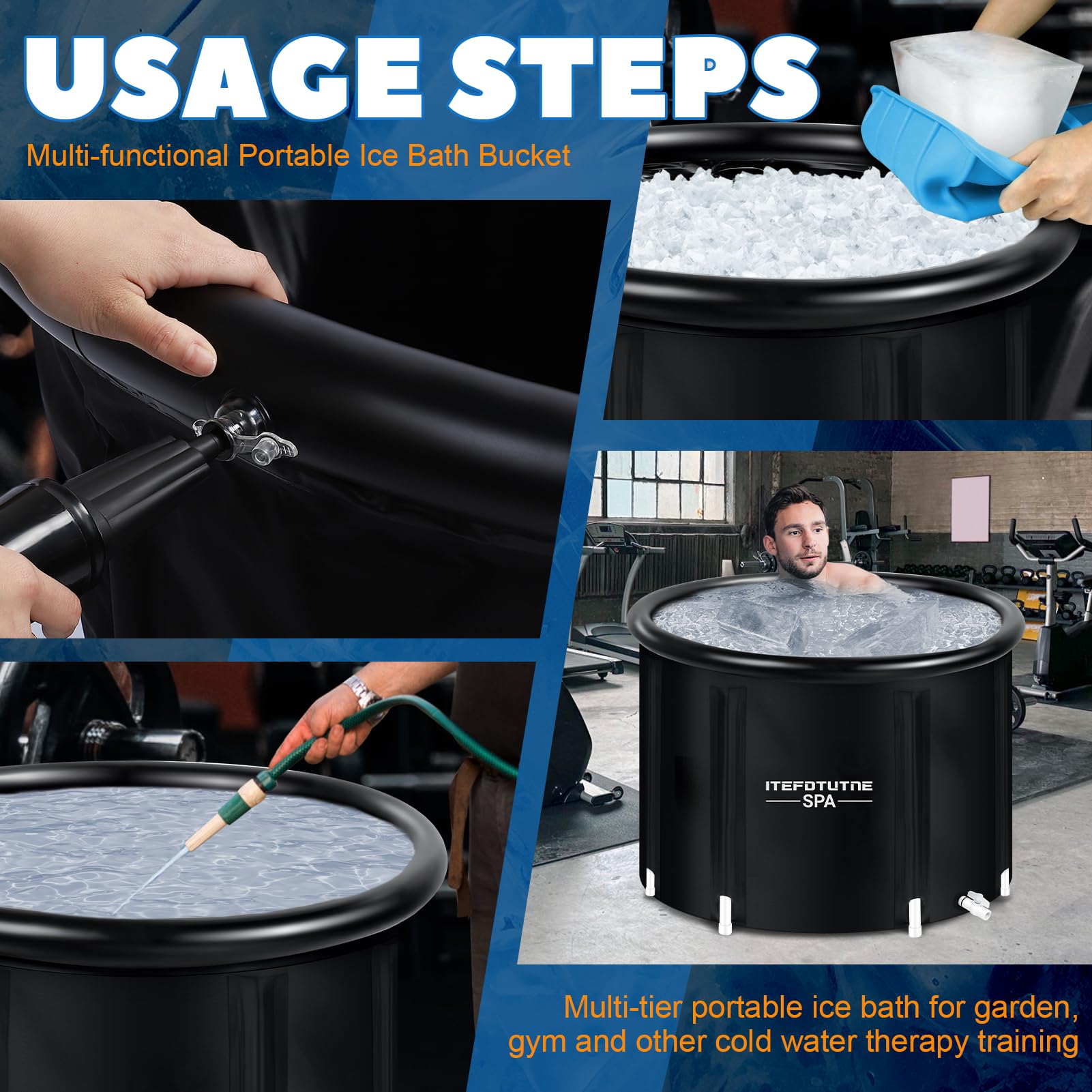 USAGE STEPS

Multi-functional Portable Ice Bath Bucket

ITEFDTUTNE
SPA

Multi-tier portable ice bath for garden, gym and other cold water therapy training