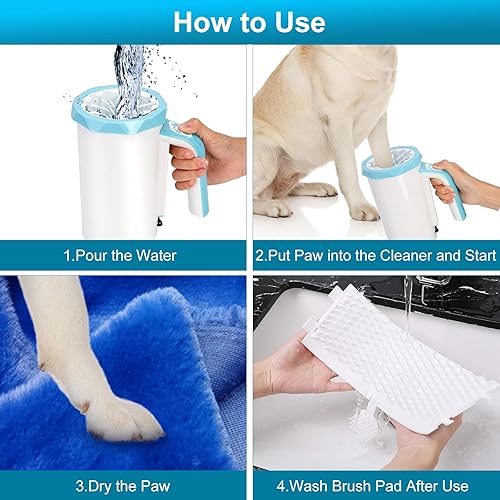 How to Use

1.Pour the Water

2.Put Paw into the Cleaner and Start

3.Dry the Paw

4.Wash Brush Pad After Use