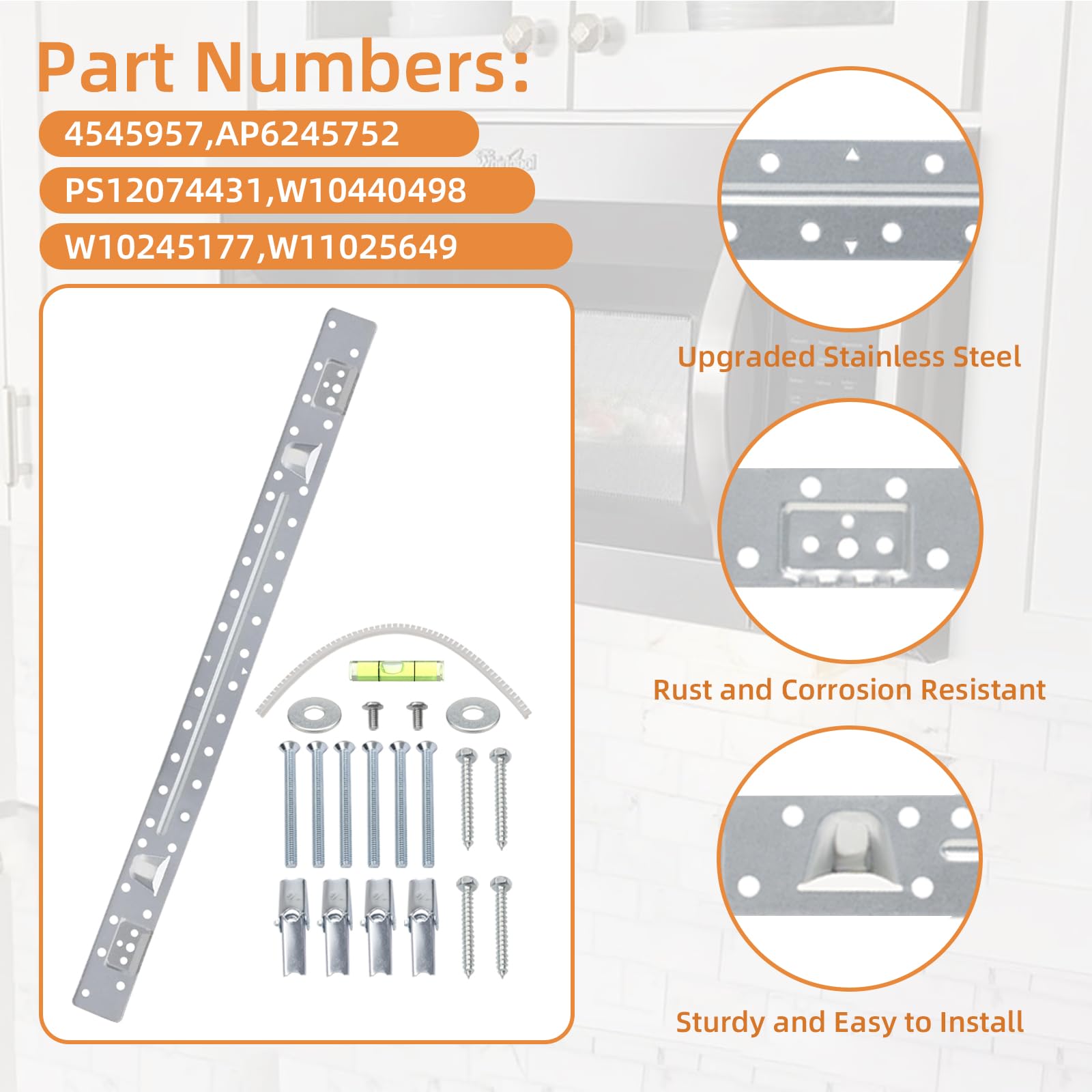 Part Numbers:

4545957,AP6245752

PS12074431,W10440498

W10245177,W11025649

Whirlpool

Upgraded Stainless Steel

Rust and Corrosion Resistant

Sturdy and Easy to Install