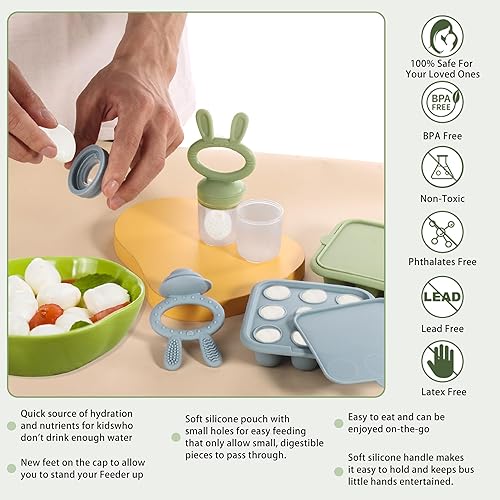 100% Safe For Your Loved Ones

BPA FREE

BPA Free

Non-Toxic

Phthalates Free

LEAD

Lead Free

Latex Free

Quick source of hydration and nutrients for kidswho don't drink enough water

New feet on the cap to allow you to stand your Feeder up

Soft silicone pouch with small holes for easy feeding that only allow small, digestible pieces to pass through.

Easy to eat and can be enjoyed on-the-go

Soft silicone handle makes it easy to hold and keeps bus little hands entertained.