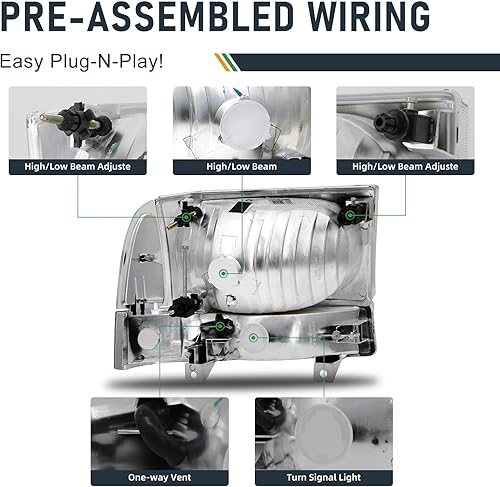 PRE-ASSEMBLED WIRING

Easy Plug-N-Play!

High/Low Beam Adjuste

High/Low Beam

High/Low Beam Adjuste

One-way Vent

Turn Signal Light