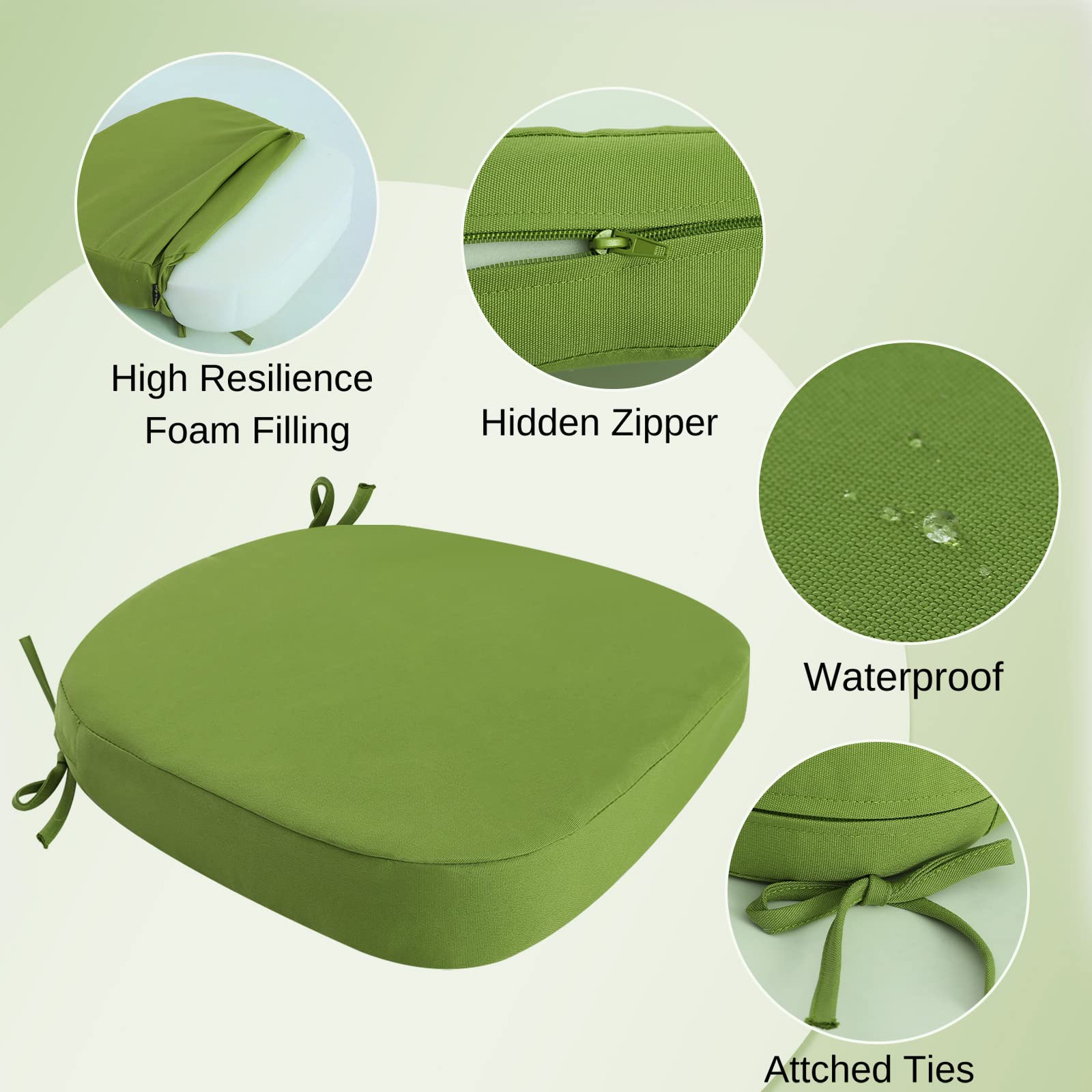 High Resilience Foam Filling

Hidden Zipper

Waterproof

Attched Ties