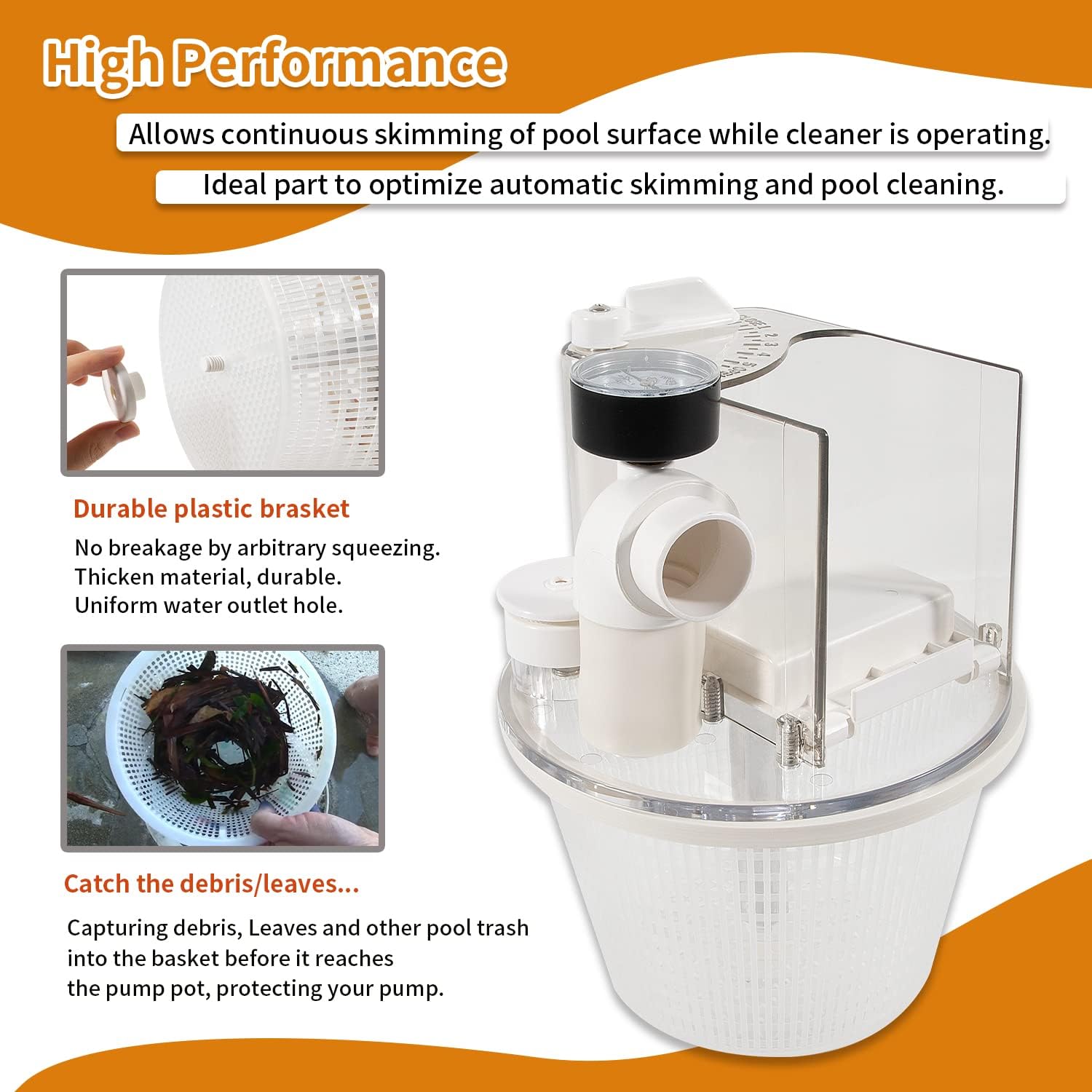 High Performance

Allows continuous skimming of pool surface while cleaner is operating.

Ideal part to optimize automatic skimming and pool cleaning.

Durable plastic brasket

No breakage by arbitrary squeezing.
Thicken material, durable.
Uniform water outlet hole.

Catch the debris/leaves...

Capturing debris, Leaves and other pool trash into the basket before it reaches the pump pot, protecting your pump.