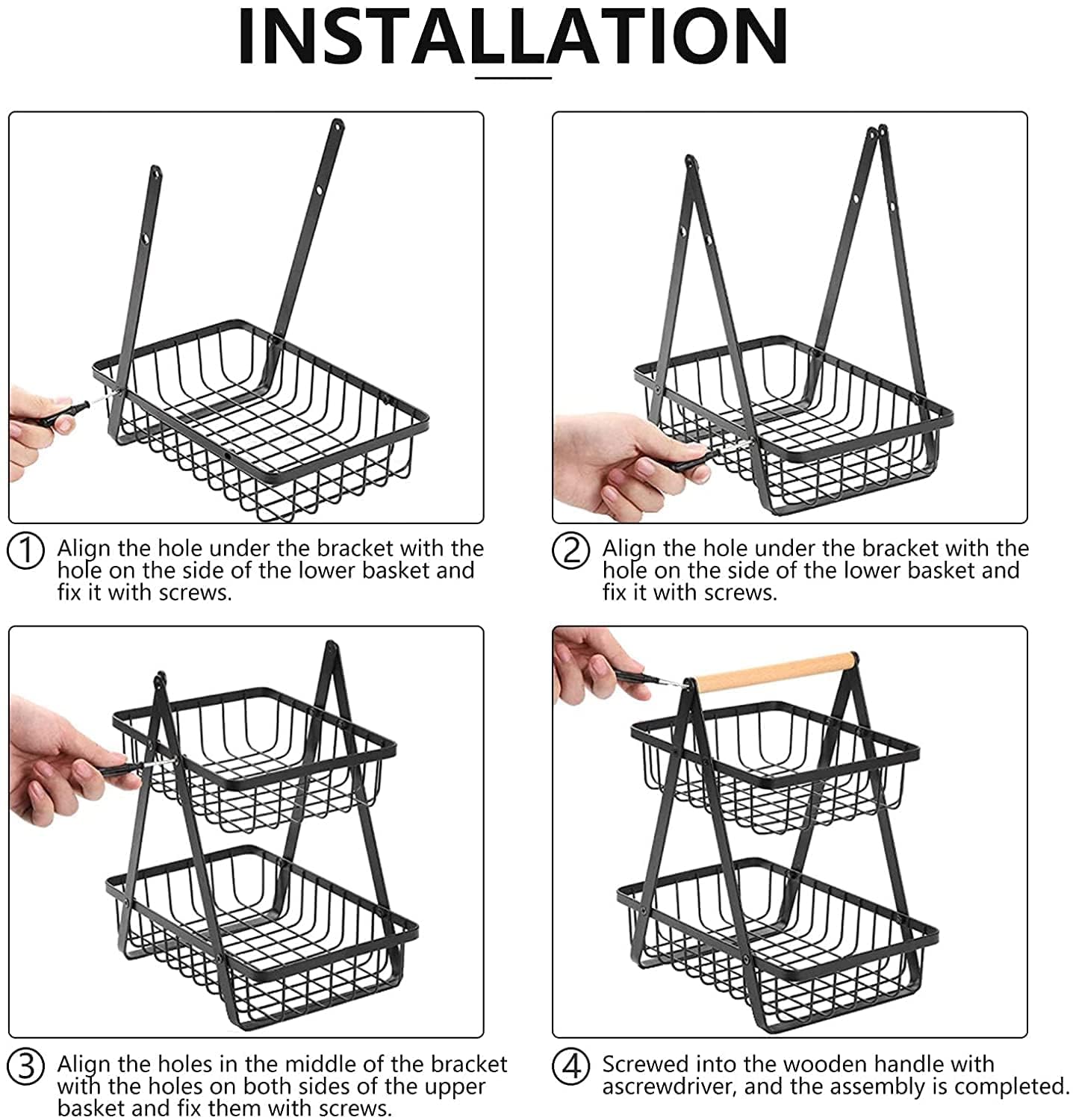 INSTALLATION

① Align the hole under the bracket with the hole on the side of the lower basket and fix it with screws.

② Align the hole under the bracket with the hole on the side of the lower basket and fix it with screws.

③ Align the holes in the middle of the bracket with the holes on both sides of the upper basket and fix them with screws.

④ Screwed into the wooden handle with ascrewdriver, and the assembly is completed.