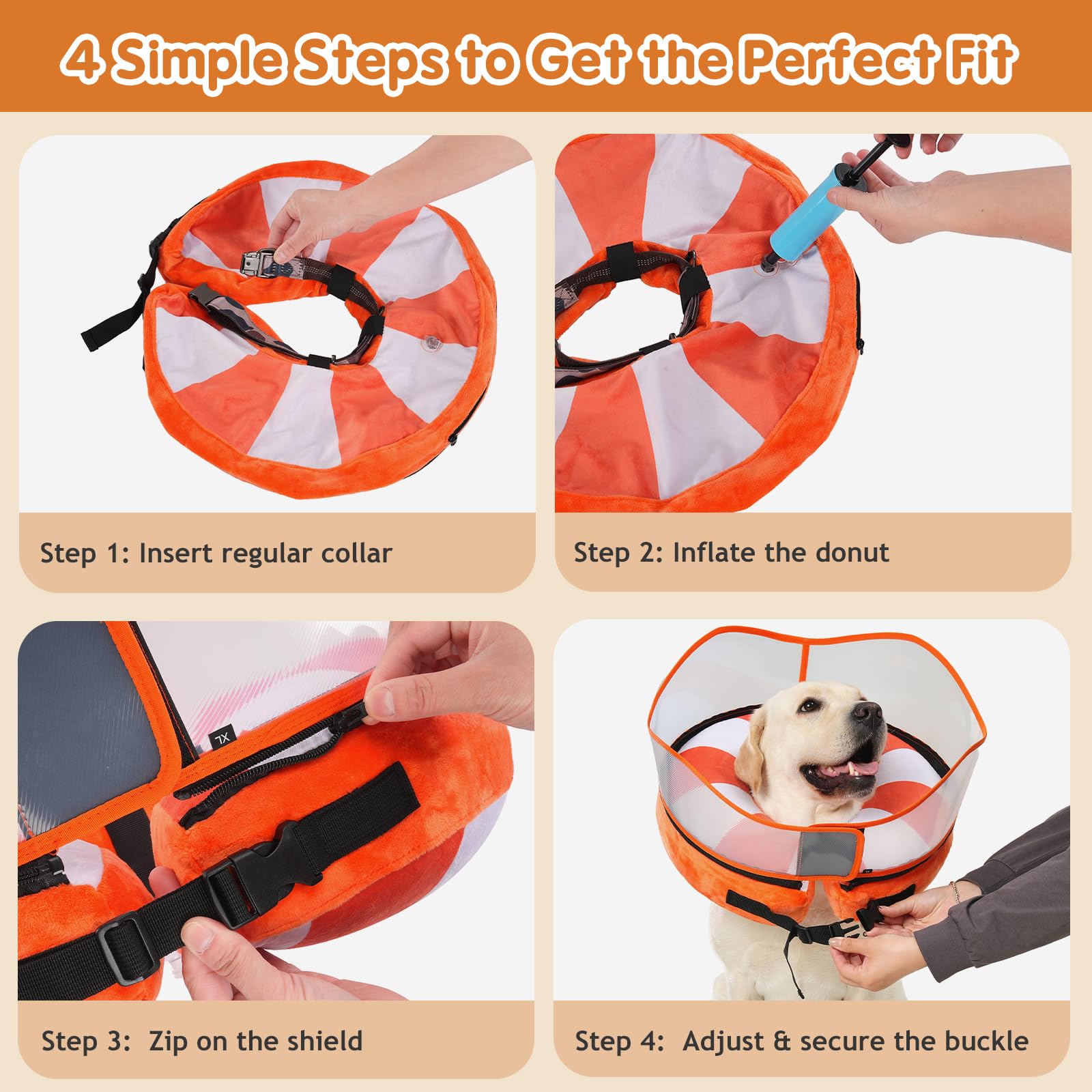 4 Simple Steps to Get the Perfect Fit

Step 1: Insert regular collar

Step 2: Inflate the donut

XL

Step 3: Zip on the shield

Step 4: Adjust & secure the buckle