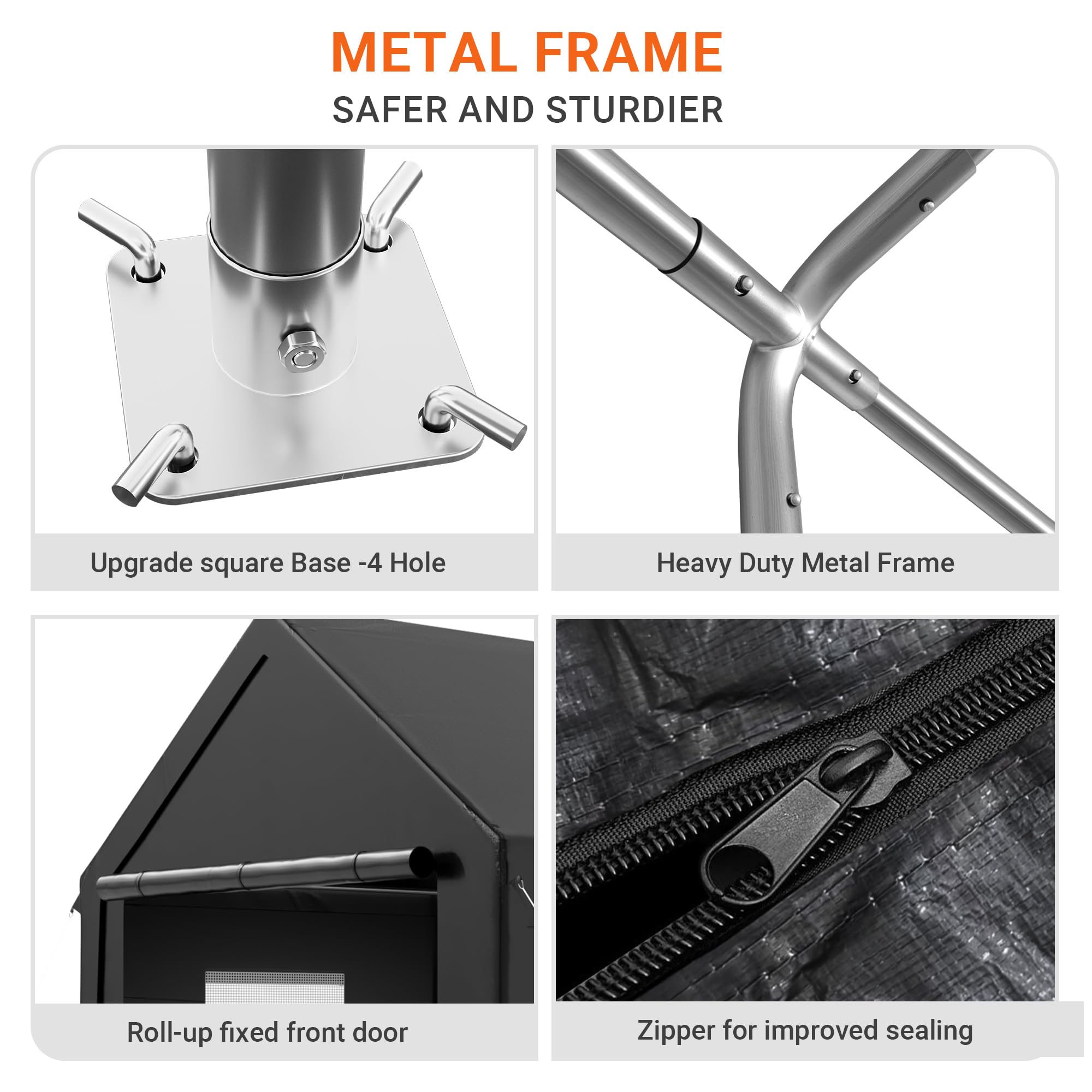 METAL FRAME
SAFER AND STURDIER

Upgrade square Base -4 Hole

Heavy Duty Metal Frame

Roll-up fixed front door

Zipper for improved sealing