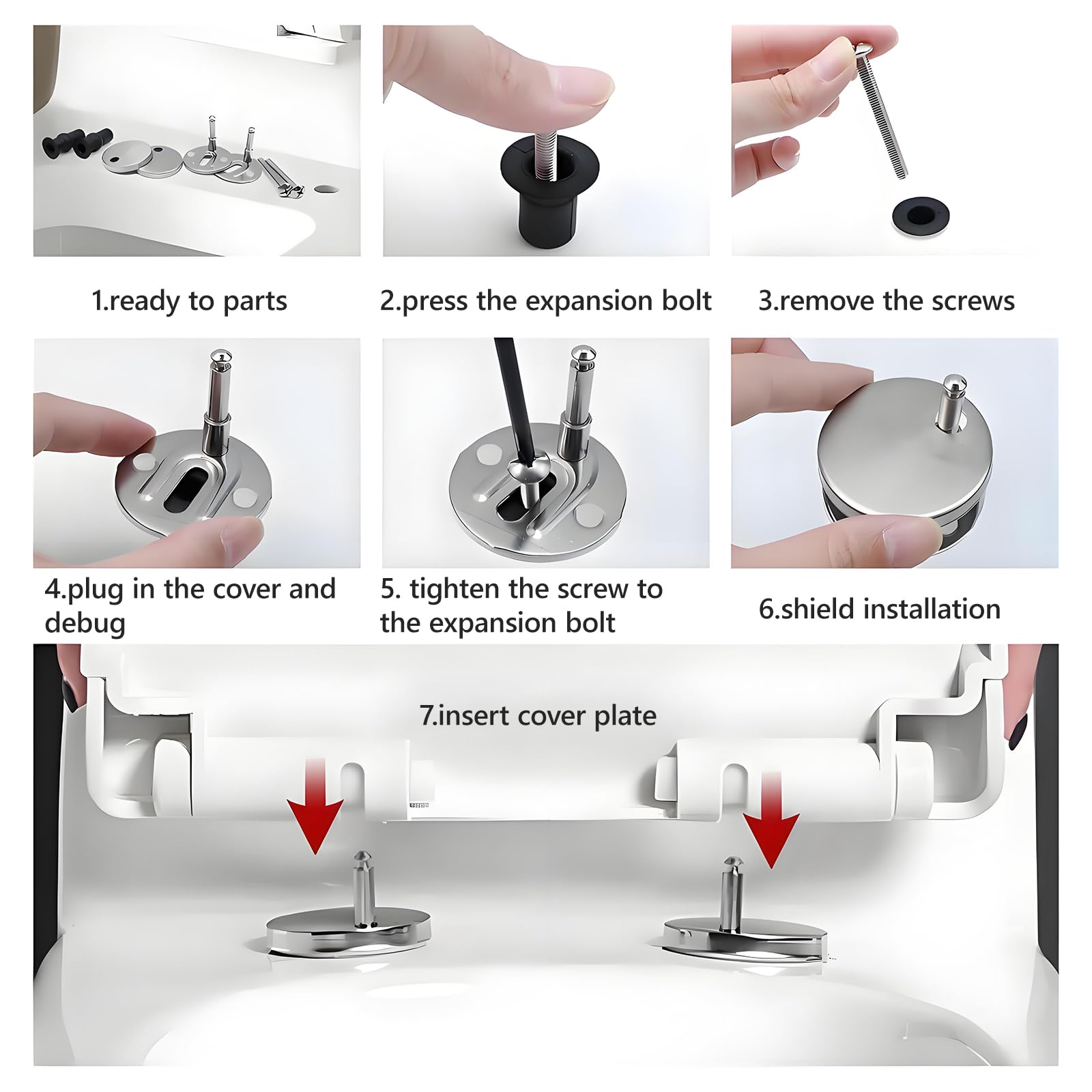 1.ready to parts

2.press the expansion bolt

3.remove the screws

4.plug in the cover and debug

5. tighten the screw to the expansion bolt

6.shield installation

7.insert cover plate