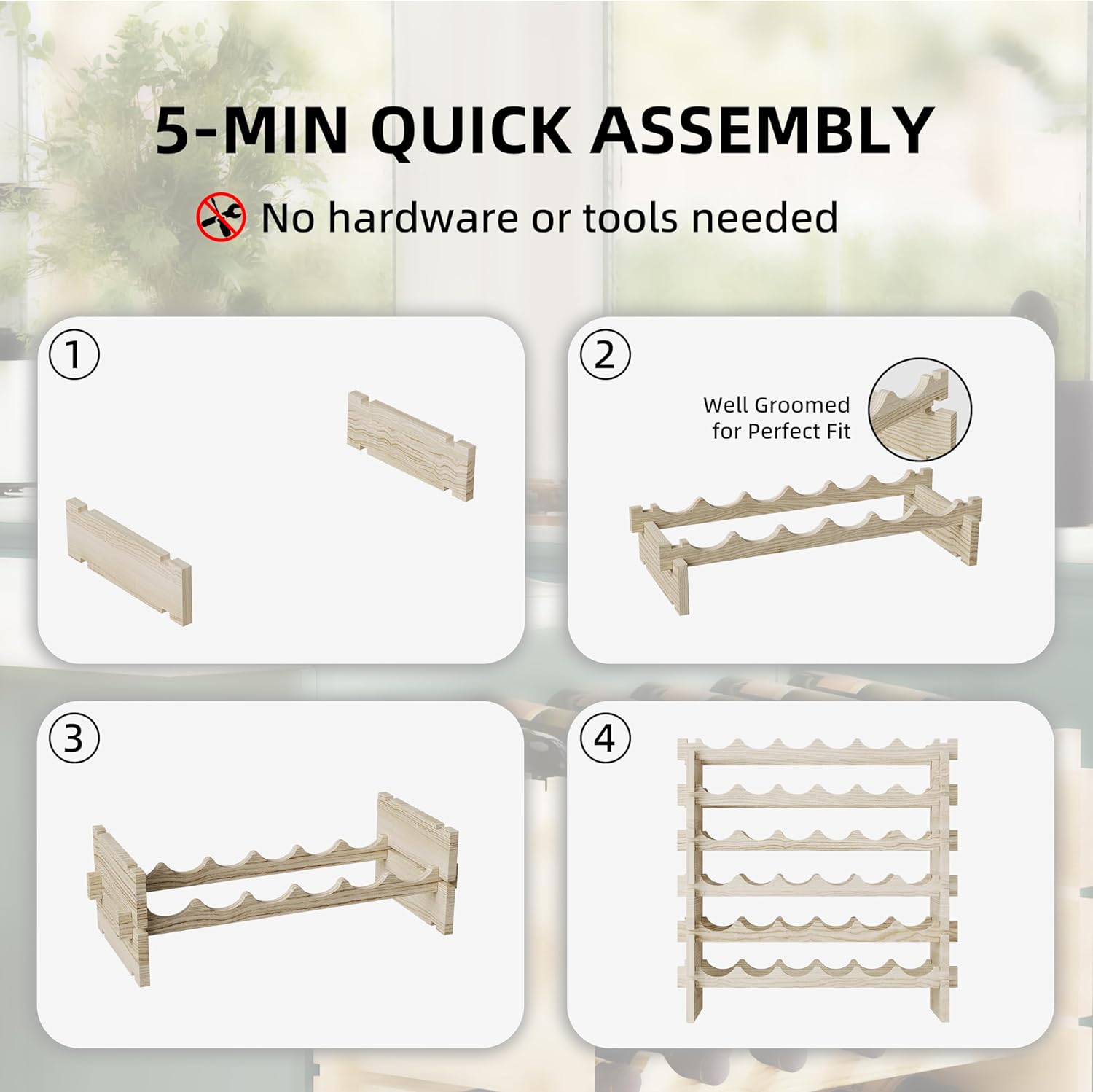 5-MIN QUICK ASSEMBLY

No hardware or tools needed

①

②

Well Groomed for Perfect Fit

③

④