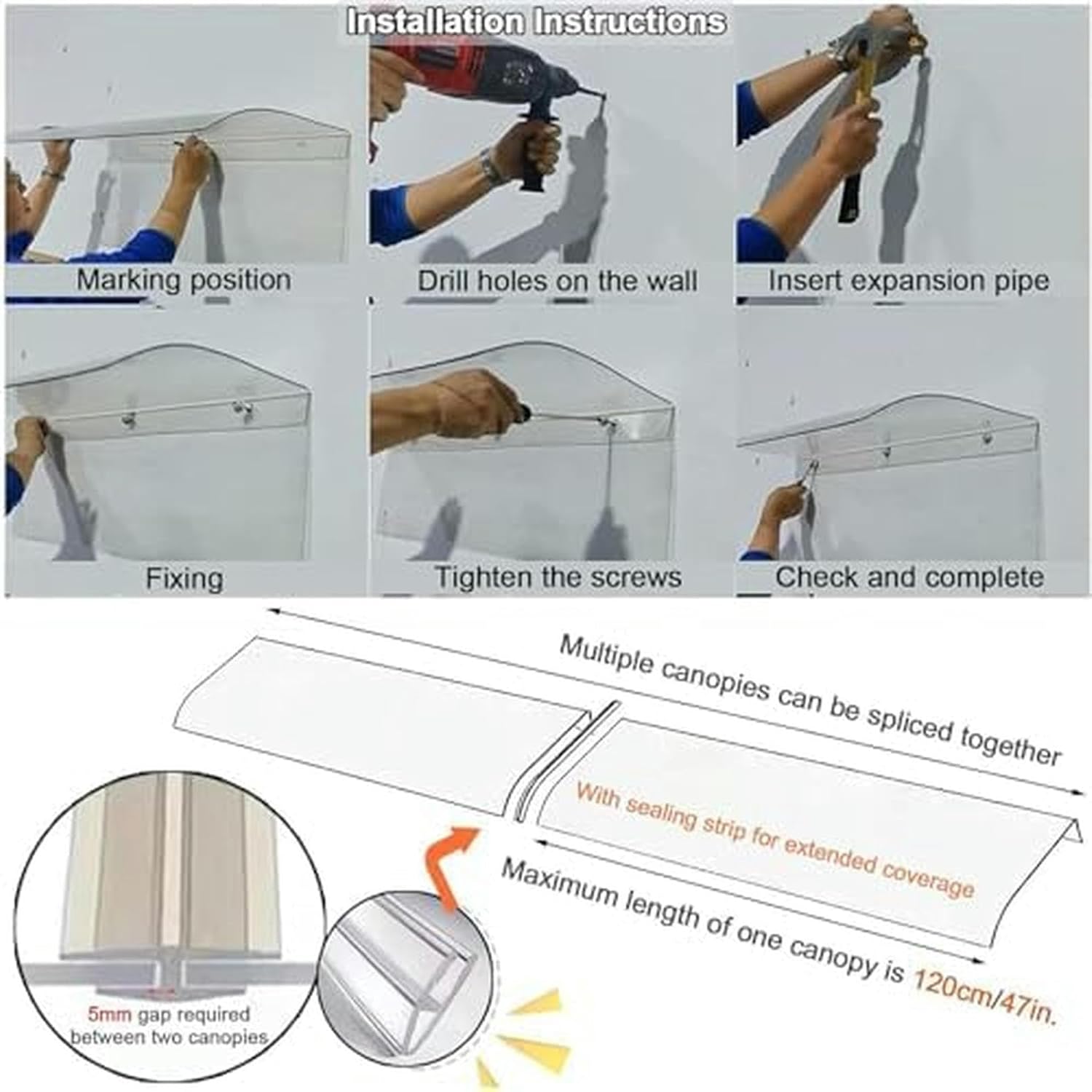 Installation Instructions

Marking position

Drill holes on the wall

Insert expansion pipe

Fixing

Tighten the screws

Check and complete

Multiple canopies can be spliced together

With sealing strip for extended coverage

Maximum length of one canopy is 120cm/47in.

5mm gap required between two canopies