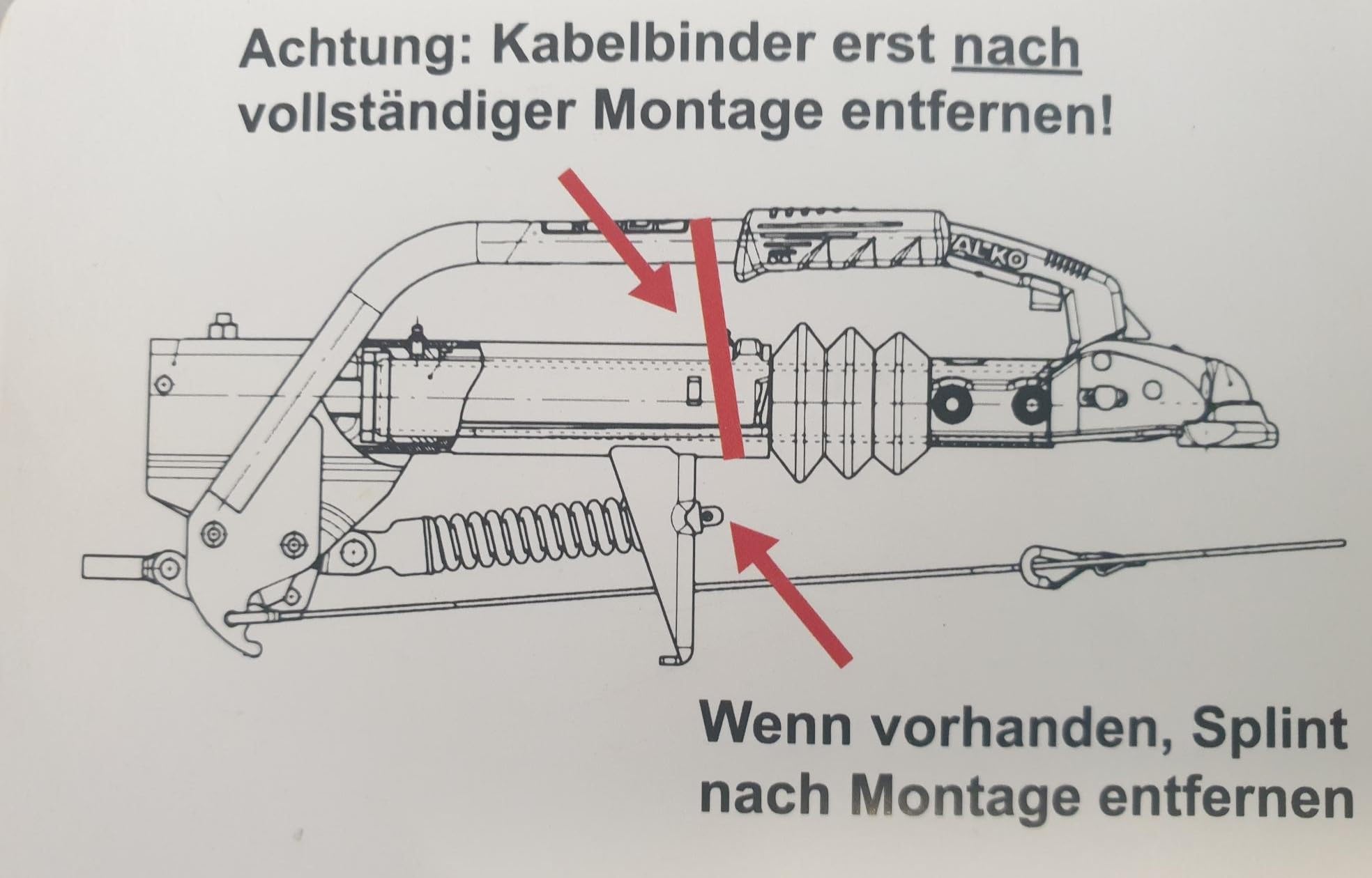 Achtung: Kabelbinder erst nach vollständiger Montage entfernen!

AL-KO

Wenn vorhanden, Splint nach Montage entfernen