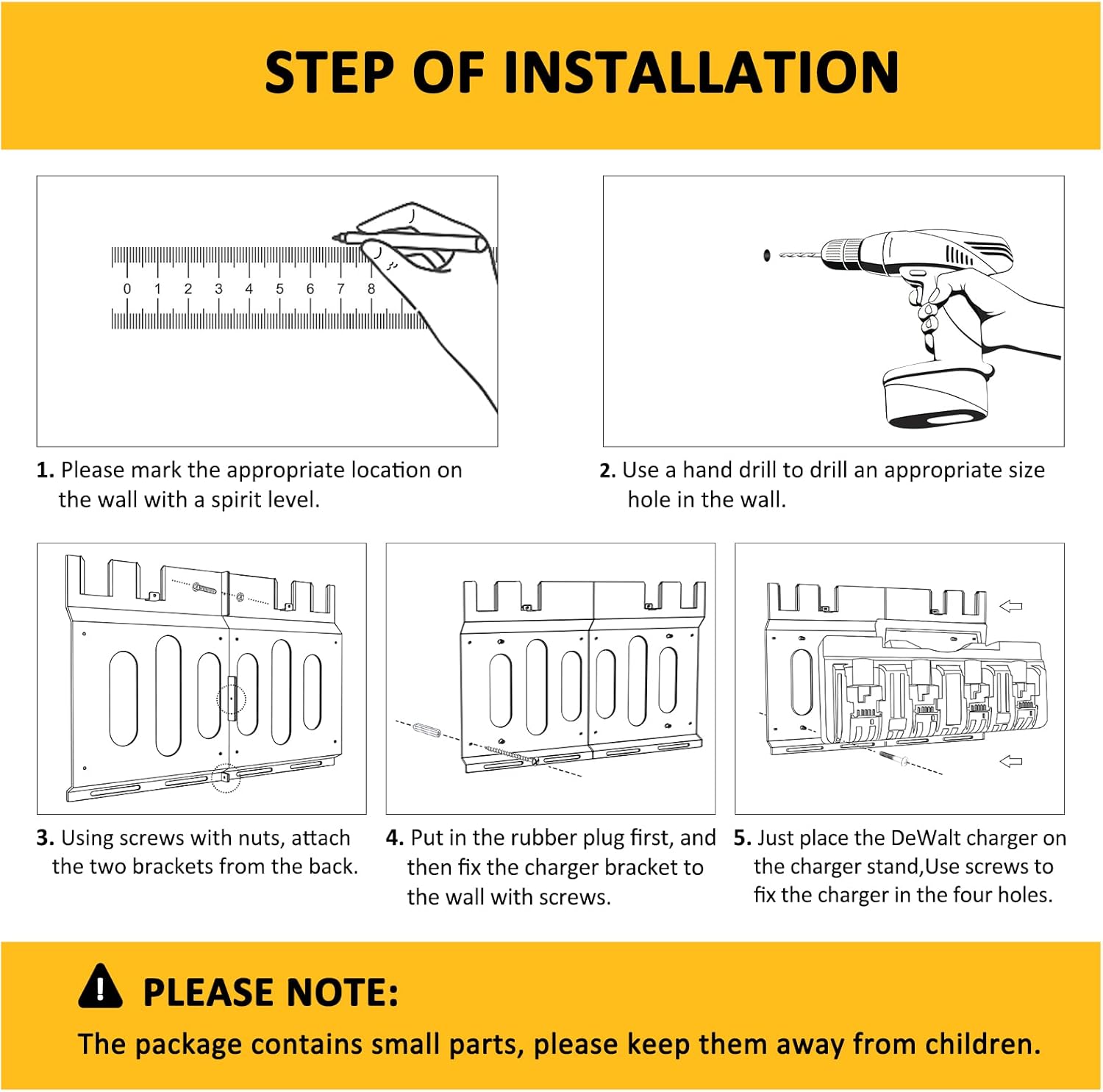 STEP OF INSTALLATION

0 1 2 3 4 5 6 7 8

1. Please mark the appropriate location on the wall with a spirit level.

2. Use a hand drill to drill an appropriate size hole in the wall.

3. Using screws with nuts, attach the two brackets from the back.

4. Put in the rubber plug first, and then fix the charger bracket to the wall with screws.

5. Just place the DeWalt charger on the charger stand,Use screws to fix the charger in the four holes.

PLEASE NOTE:

The package contains small parts, please keep them away from children.