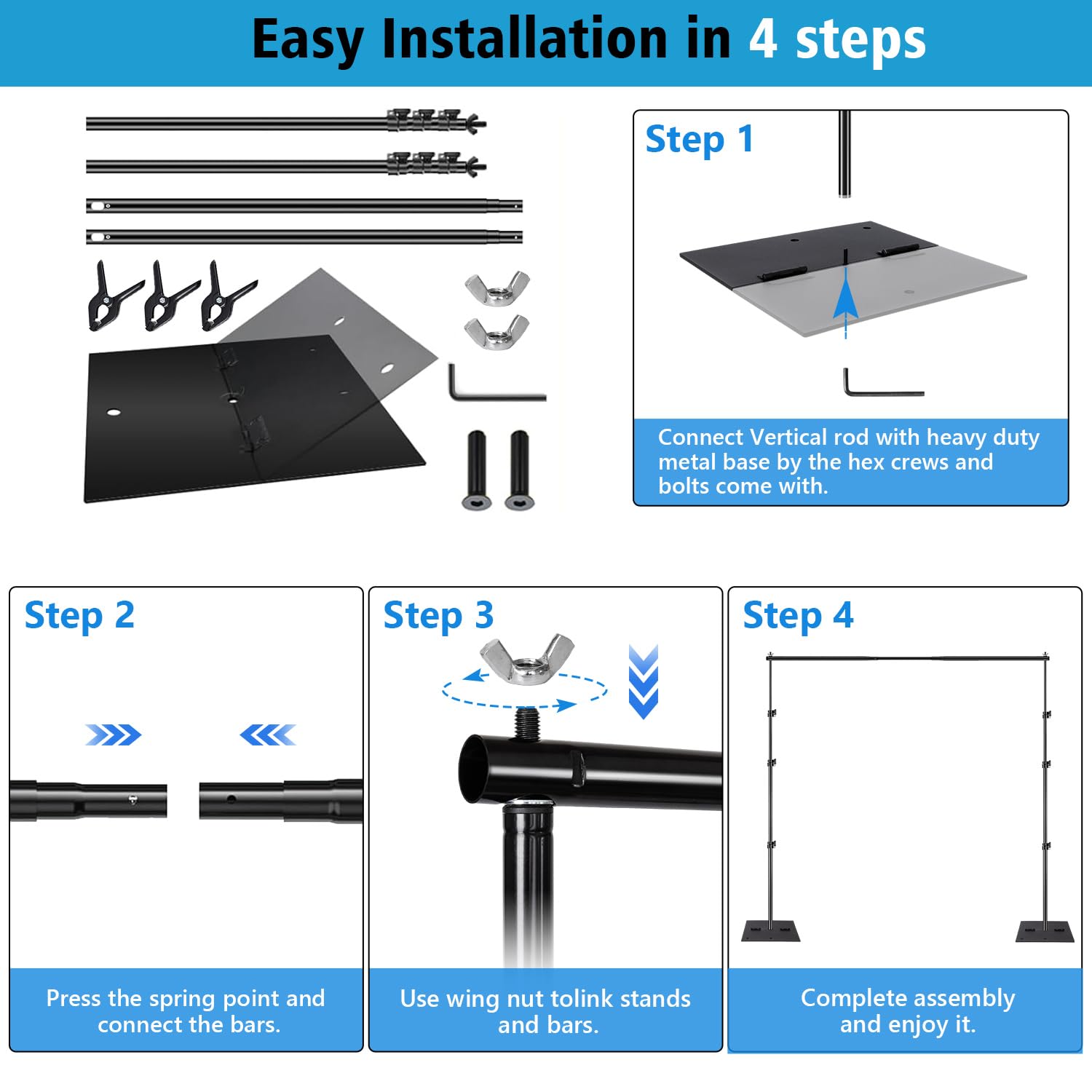 Easy Installation in 4 steps

Step 1

Connect Vertical rod with heavy duty metal base by the hex crews and bolts come with.

Step 2

Press the spring point and connect the bars.

Step 3

Use wing nut tolink stands and bars.

Step 4

Complete assembly and enjoy it.