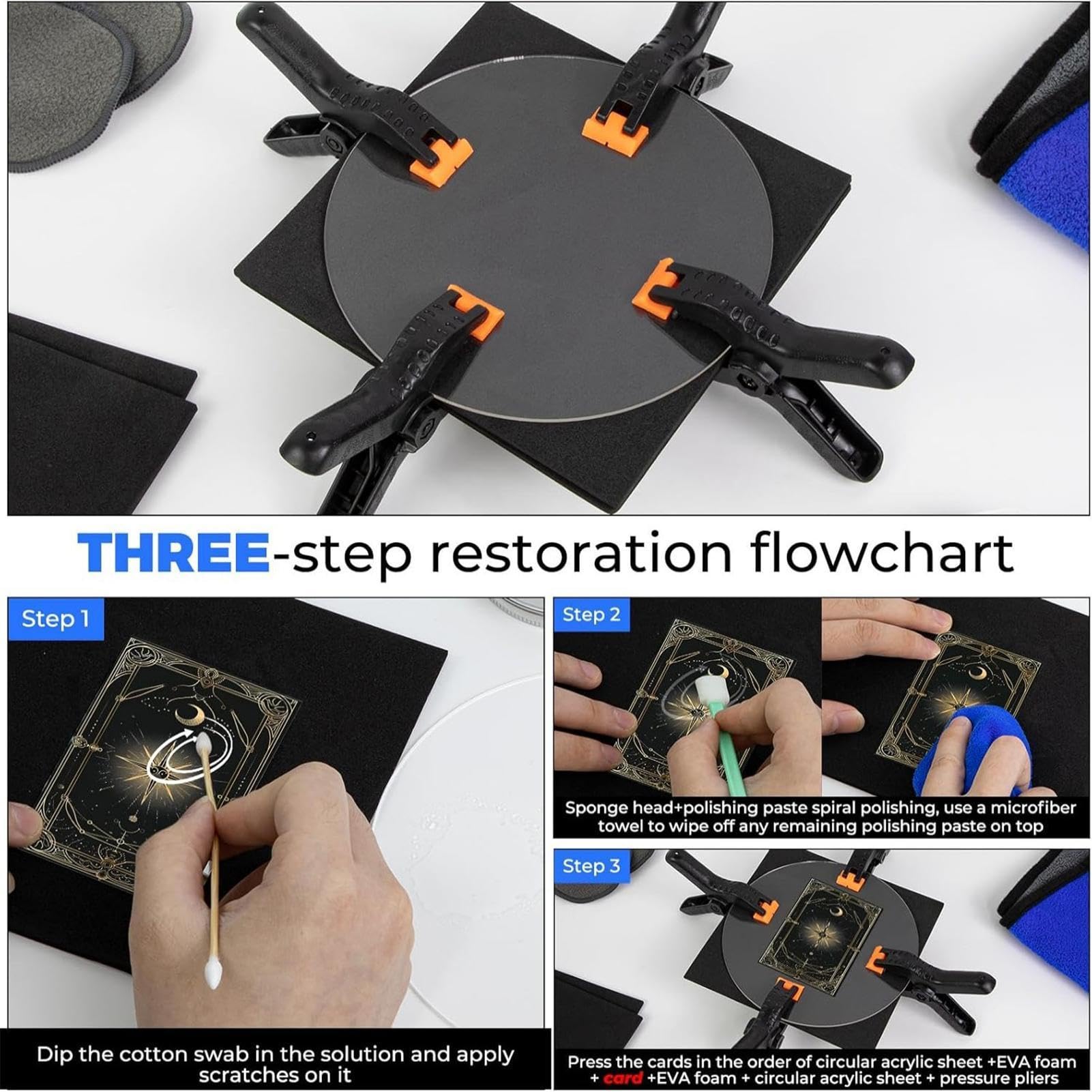 THREE-step restoration flowchart

Step 1

Dip the cotton swab in the solution and apply scratches on it

Step 2

Sponge head+polishing paste spiral polishing, use a microfiber towel to wipe off any remaining polishing paste on top

Step 3

Press the cards in the order of circular acrylic sheet +EVA foam + card +EVA foam + circular acrylic sheet + pressure pliers