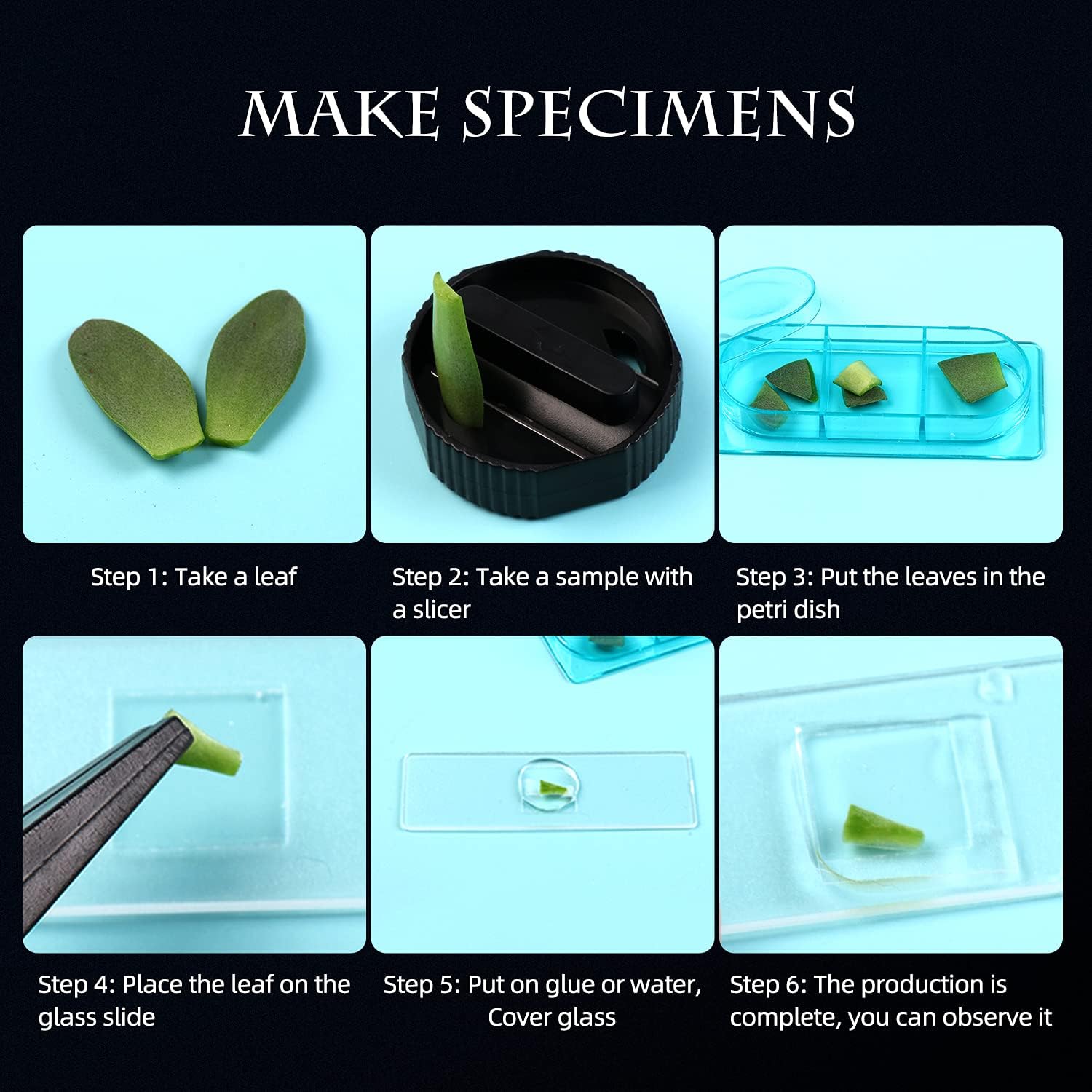 MAKE SPECIMENS

Step 1: Take a leaf

Step 2: Take a sample with a slicer

Step 3: Put the leaves in the petri dish

Step 4: Place the leaf on the glass slide

Step 5: Put on glue or water, Cover glass

Step 6: The production is complete, you can observe it