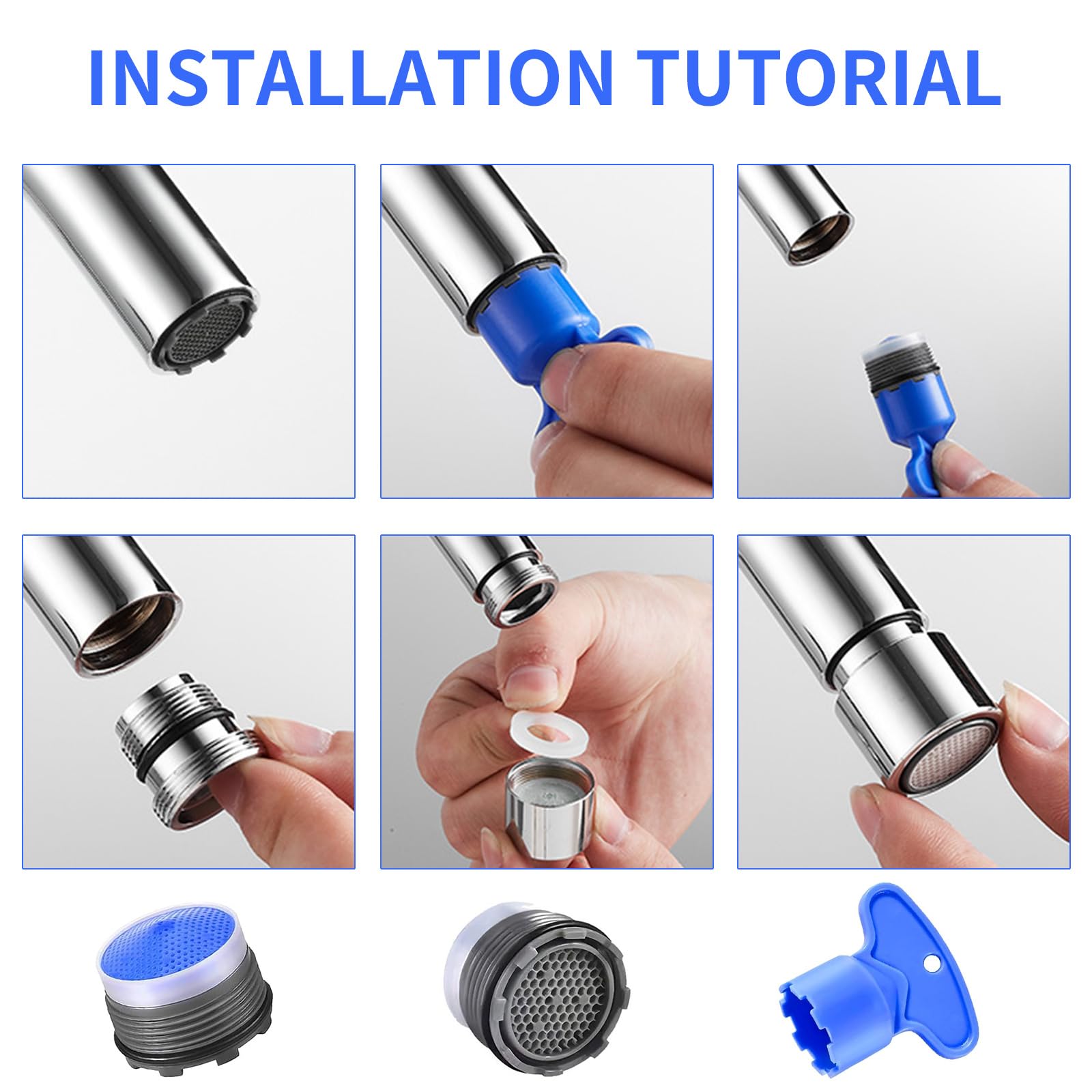 INSTALLATION TUTORIAL