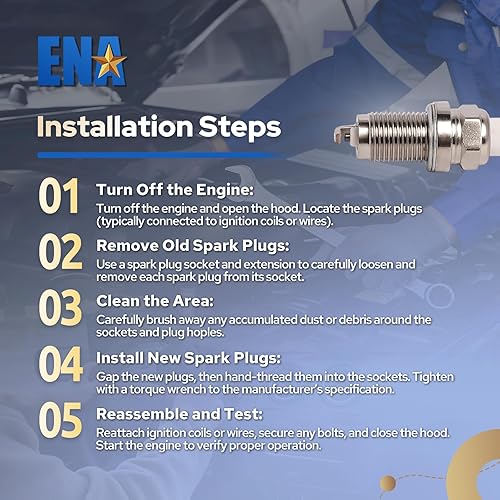 ENA

Installation Steps

01 Turn Off the Engine:
Turn off the engine and open the hood. Locate the spark plugs (typically connected to ignition coils or wires).

02 Remove Old Spark Plugs:
Use a spark plug socket and extension to carefully loosen and remove each spark plug from its socket.

03 Clean the Area:
Carefully brush away any accumulated dust or debris around the sockets and plug hoples.

04 Install New Spark Plugs:
Gap the new plugs, then hand-thread them into the sockets. Tighten with a torque wrench to the manufacturer's specification.

05 Reassemble and Test:
Reattach ignition coils or wires, secure any bolts, and close the hood. Start the engine to verify proper operation.