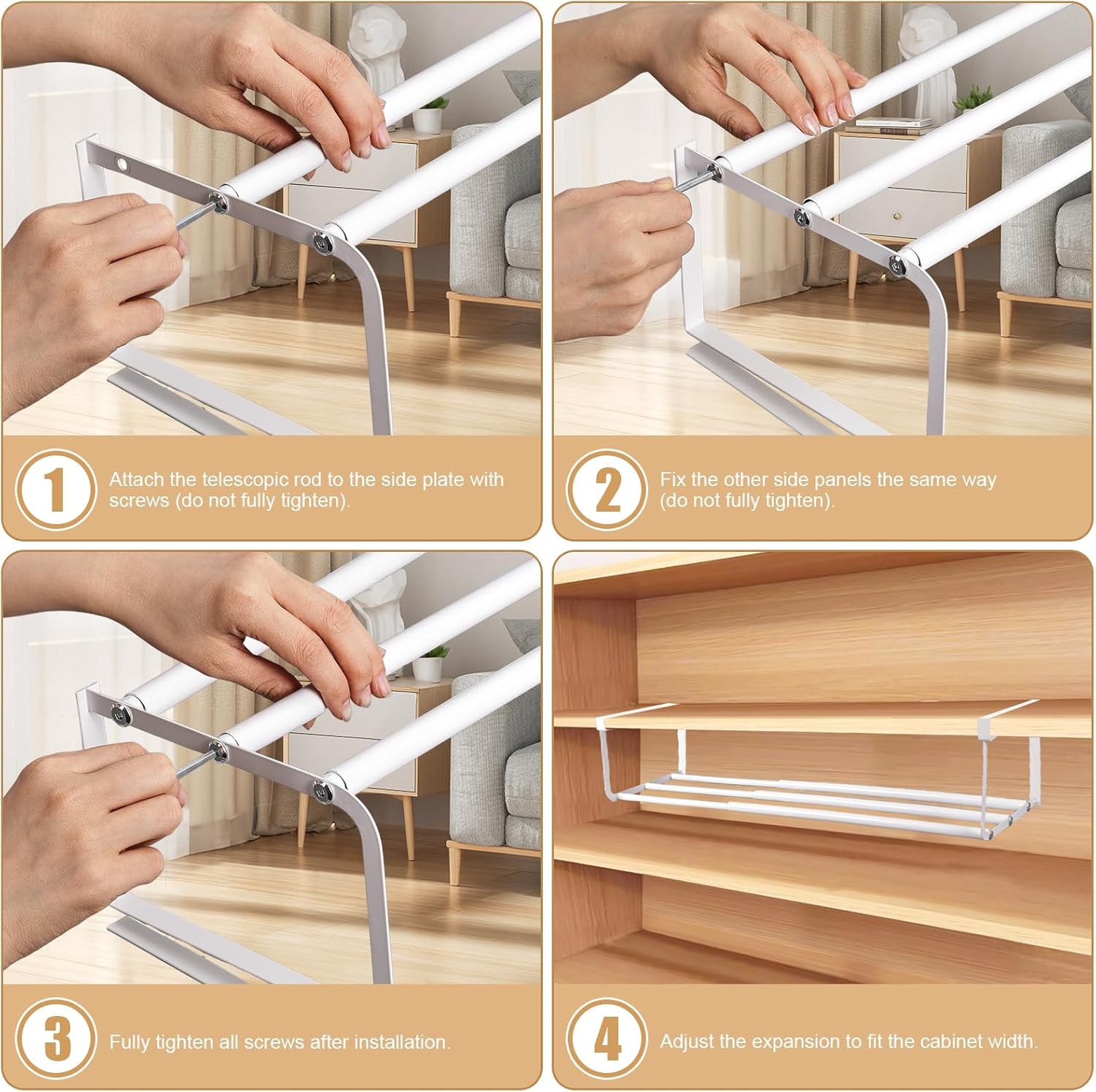 1 Attach the telescopic rod to the side plate with screws (do not fully tighten).

2 Fix the other side panels the same way (do not fully tighten).

3 Fully tighten all screws after installation.

4 Adjust the expansion to fit the cabinet width.