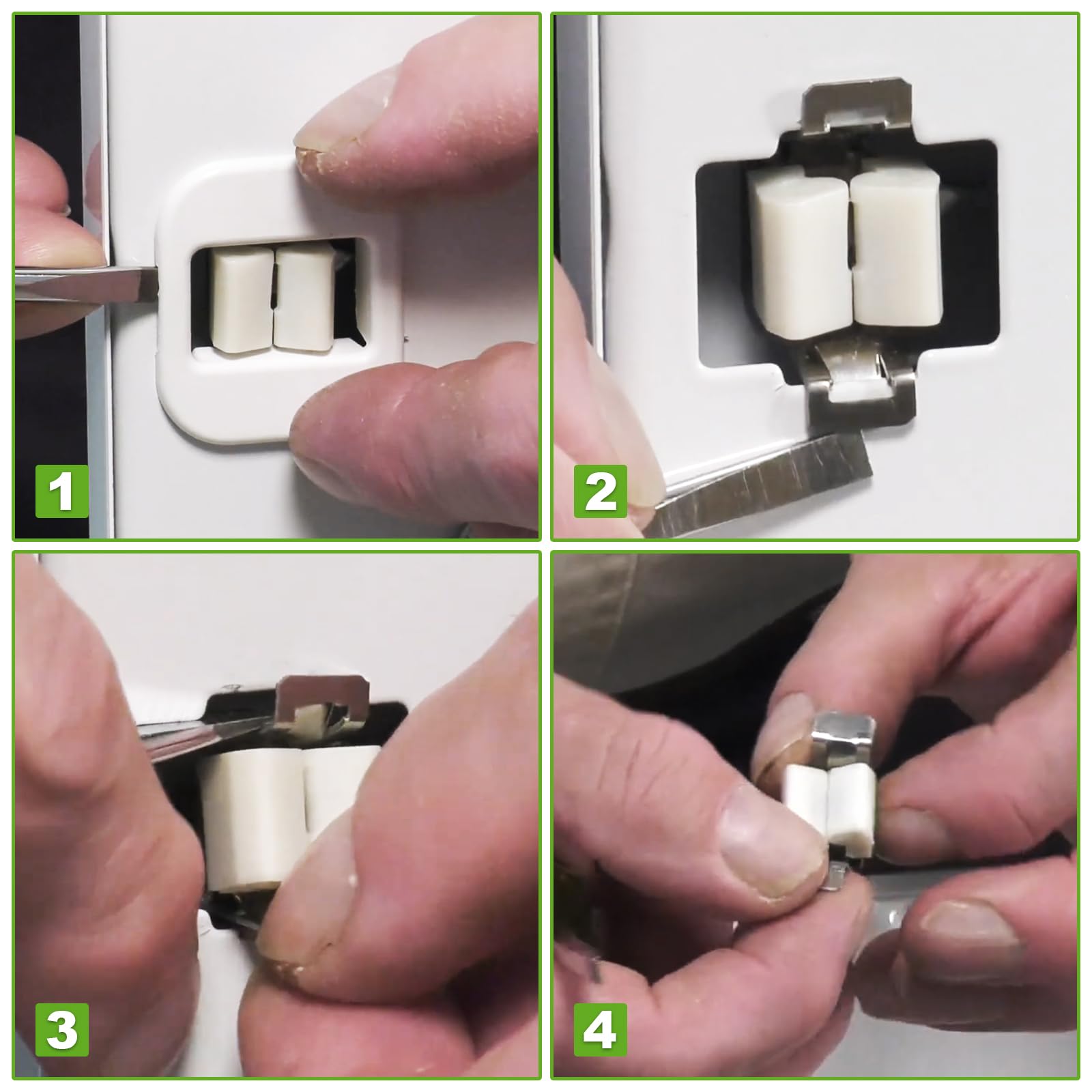 1
2
3
4