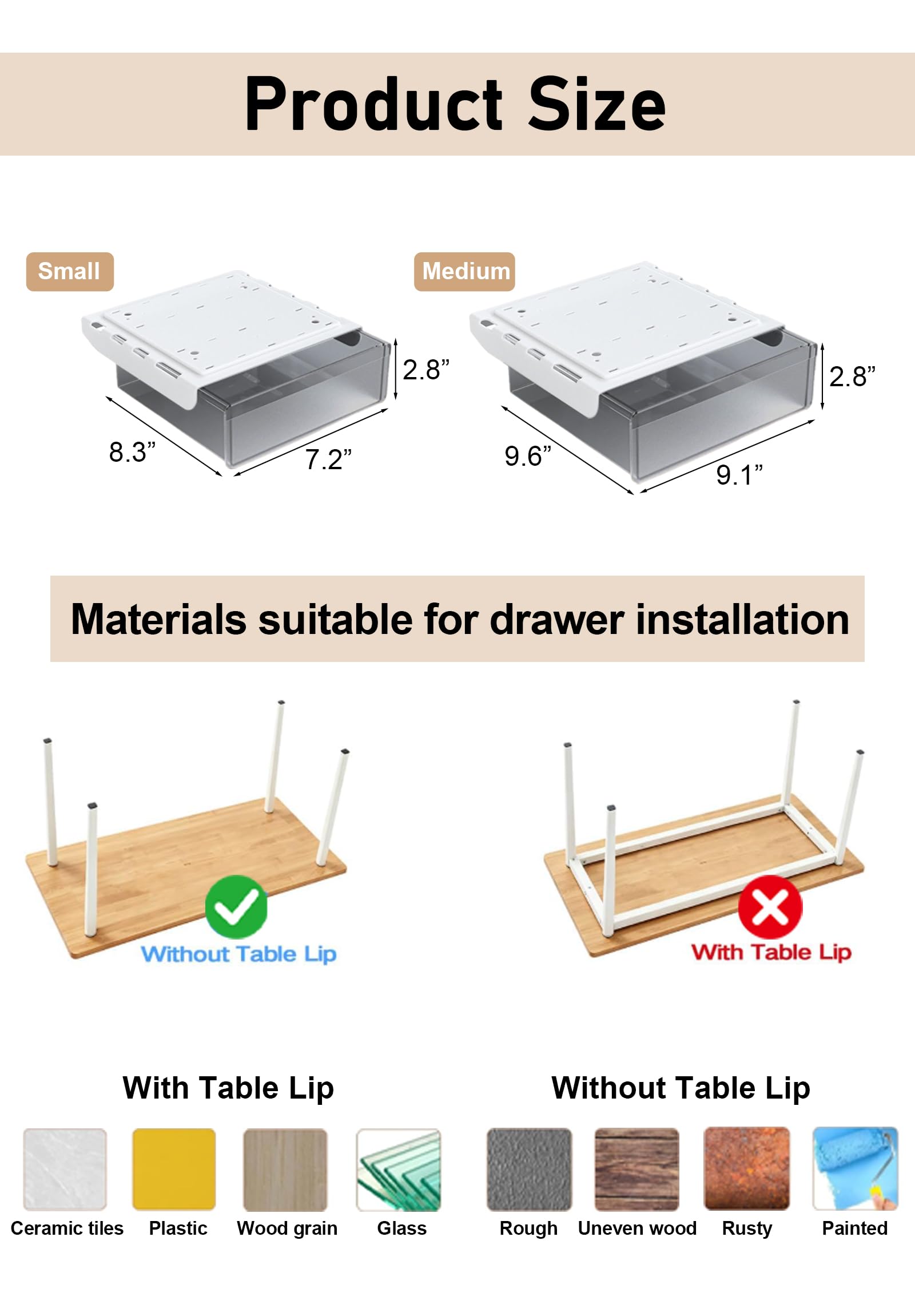 Product Size

Small

2.8”

8.3”

7.2”

Medium

2.8”

9.6”

9.1”

Materials suitable for drawer installation

Without Table Lip

With Table Lip

With Table Lip

Ceramic tiles Plastic Wood grain Glass

Without Table Lip

Rough Uneven wood Rusty Painted