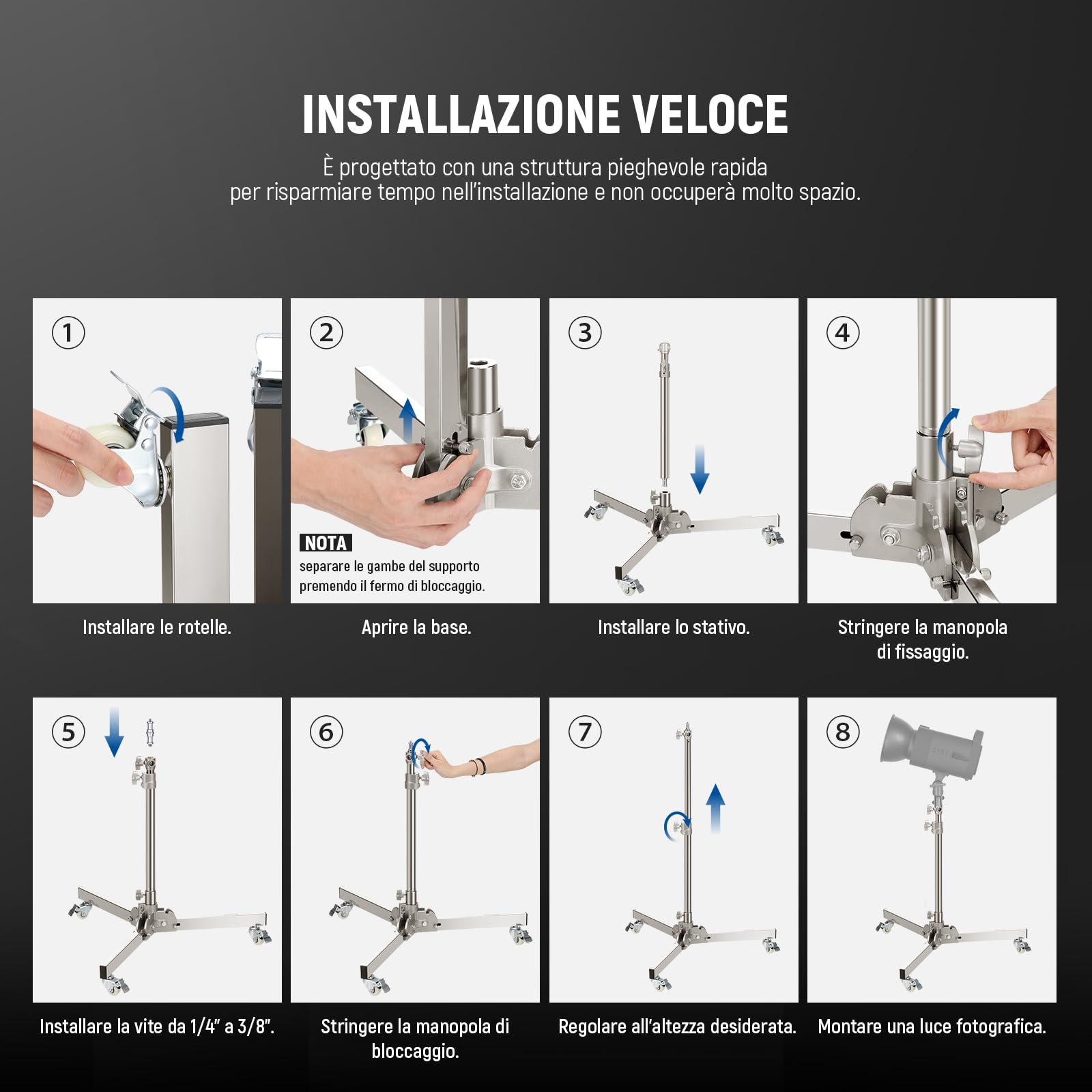 INSTALLAZIONE VELOCE

È progettato con una struttura pieghevole rapida per risparmiare tempo nell'installazione e non occuperà molto spazio.

①

Installare le rotelle.

②

NOTA
separare le gambe del supporto premendo il fermo di bloccaggio.

Aprire la base.

③

Installare lo stativo.

④

Stringere la manopola di fissaggio.

⑤

Installare la vite da 1/4" a 3/8".

⑥

Stringere la manopola di bloccaggio.

⑦

Regolare all'altezza desiderata.

⑧

Montare una luce fotografica.