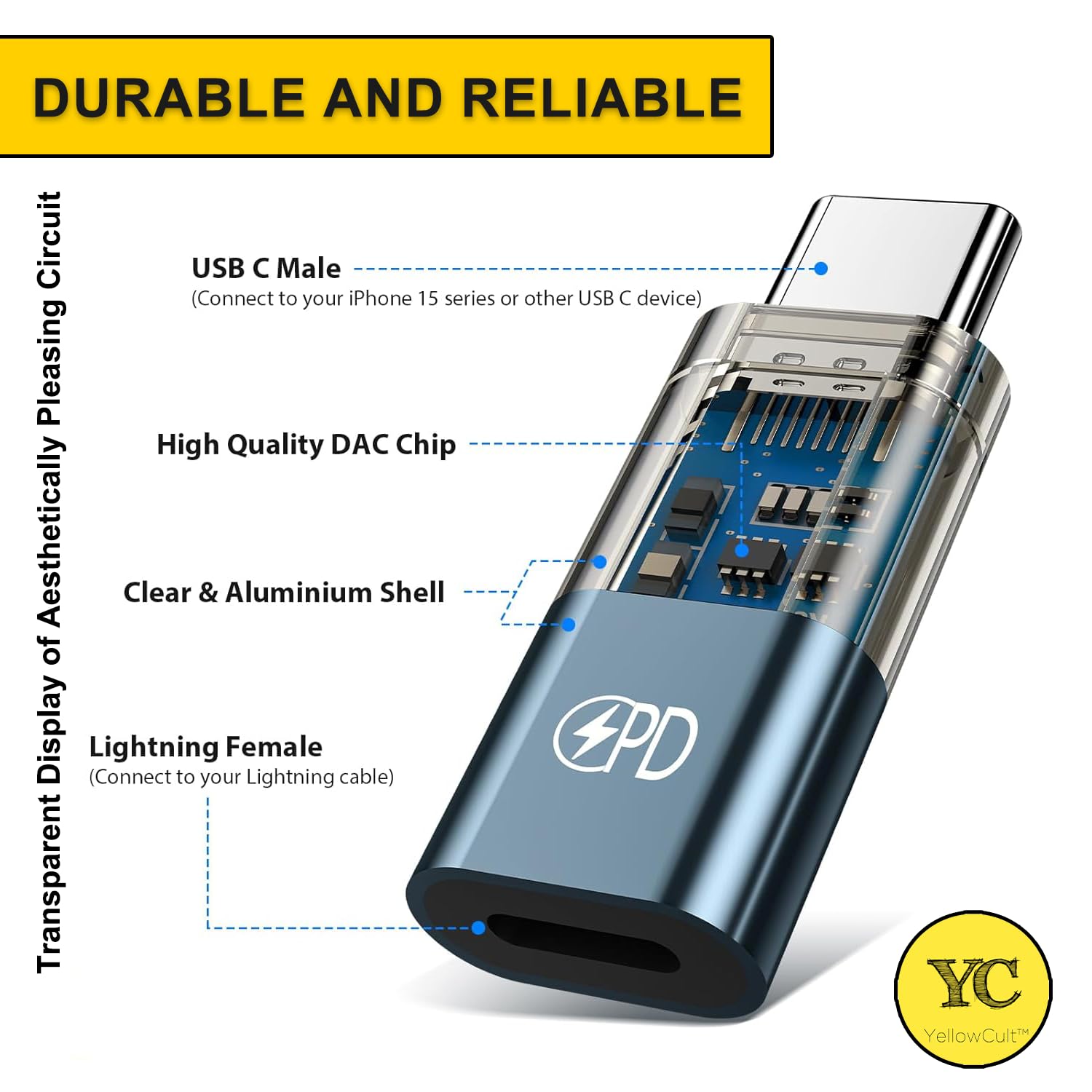 DURABLE AND RELIABLE

Transparent Display of Aesthetically Pleasing Circuit

USB C Male
(Connect to your iPhone 15 series or other USB C device)

High Quality DAC Chip

Clear & Aluminium Shell

Lightning Female
(Connect to your Lightning cable)

PD

YC
YellowCult™