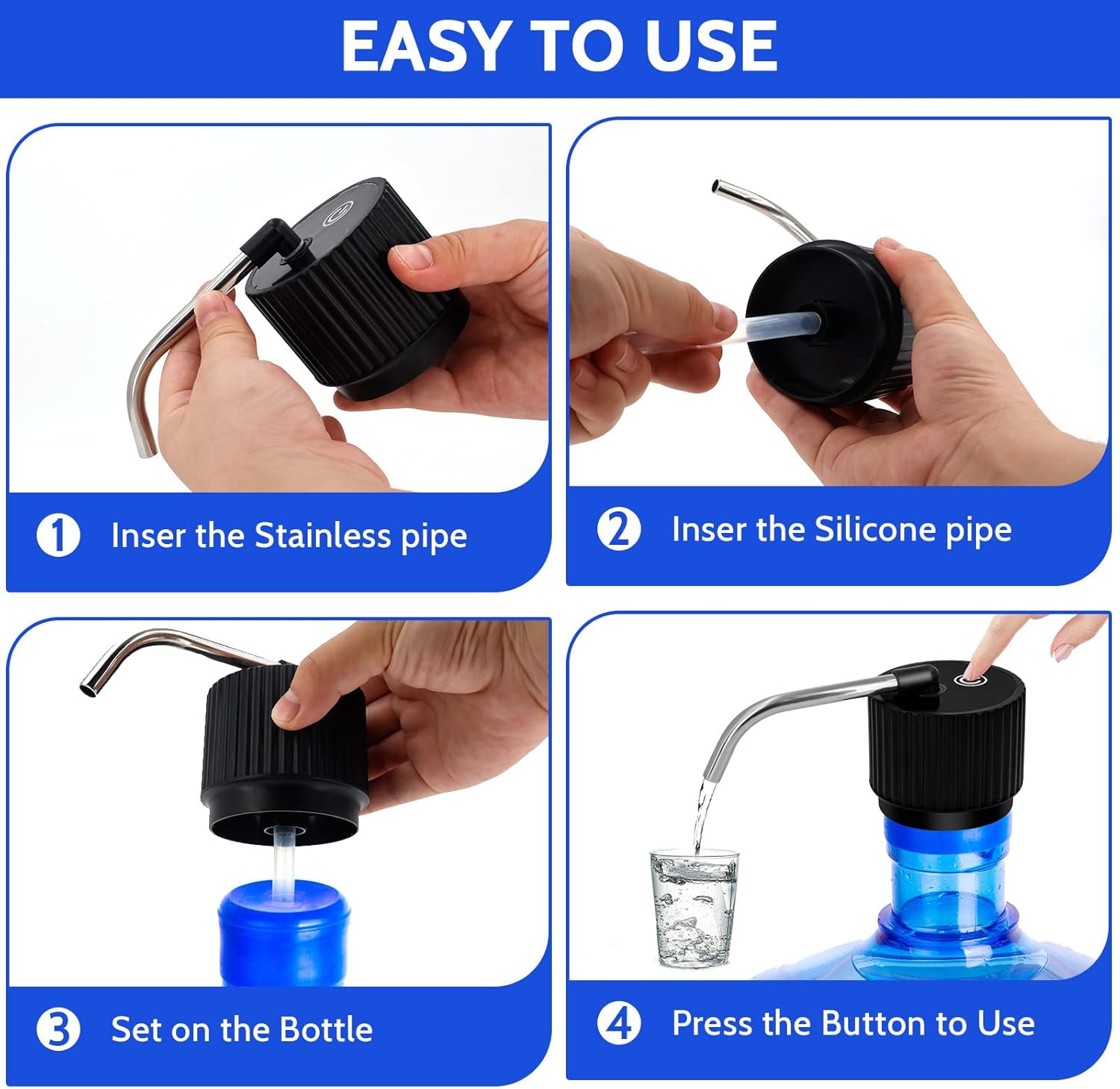 EASY TO USE

1 Inser the Stainless pipe

2 Inser the Silicone pipe

3 Set on the Bottle

4 Press the Button to Use