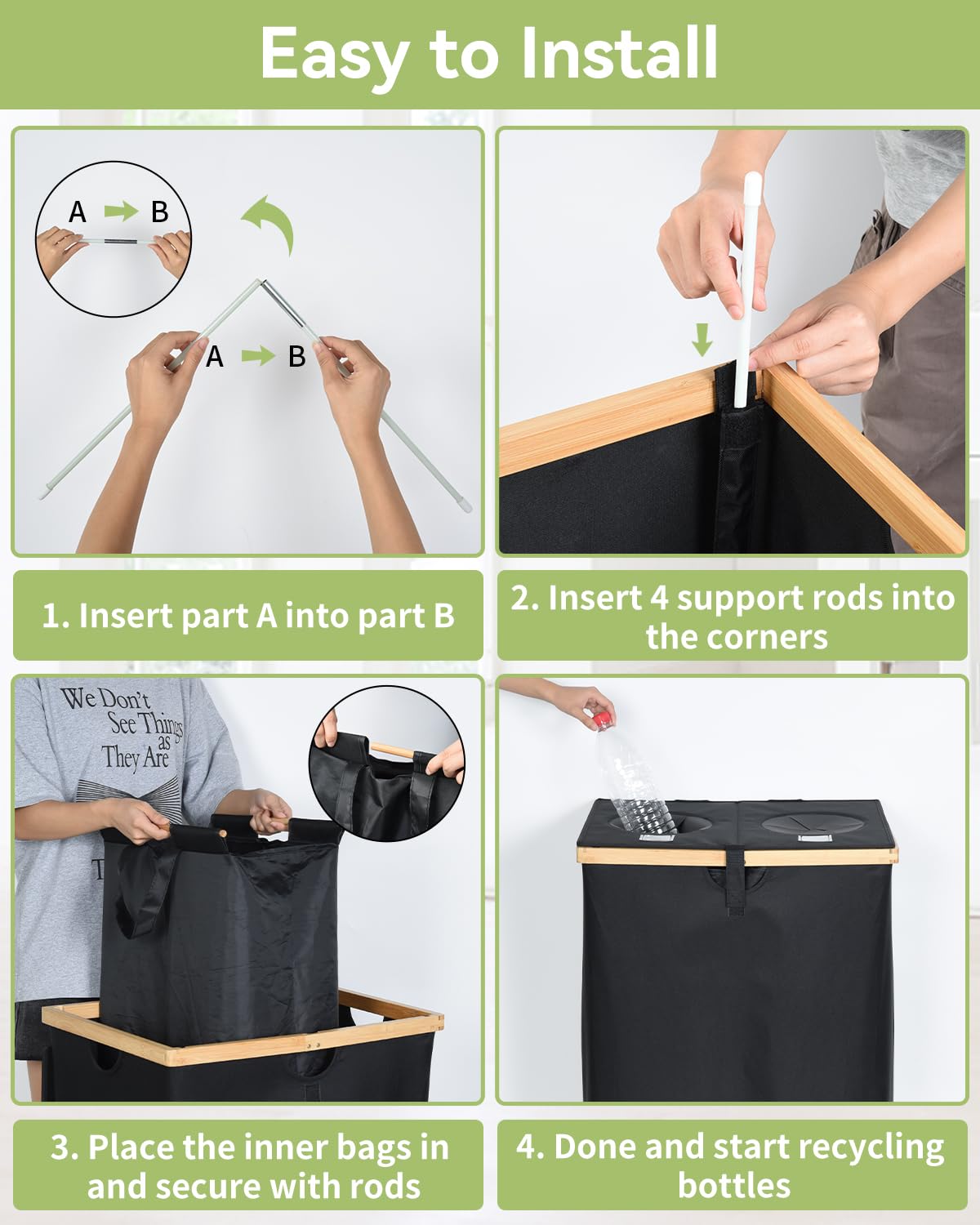 Easy to Install

A → B

A → B

1. Insert part A into part B

2. Insert 4 support rods into the corners

We Don't See Things as They Are

3. Place the inner bags in and secure with rods

4. Done and start recycling bottles