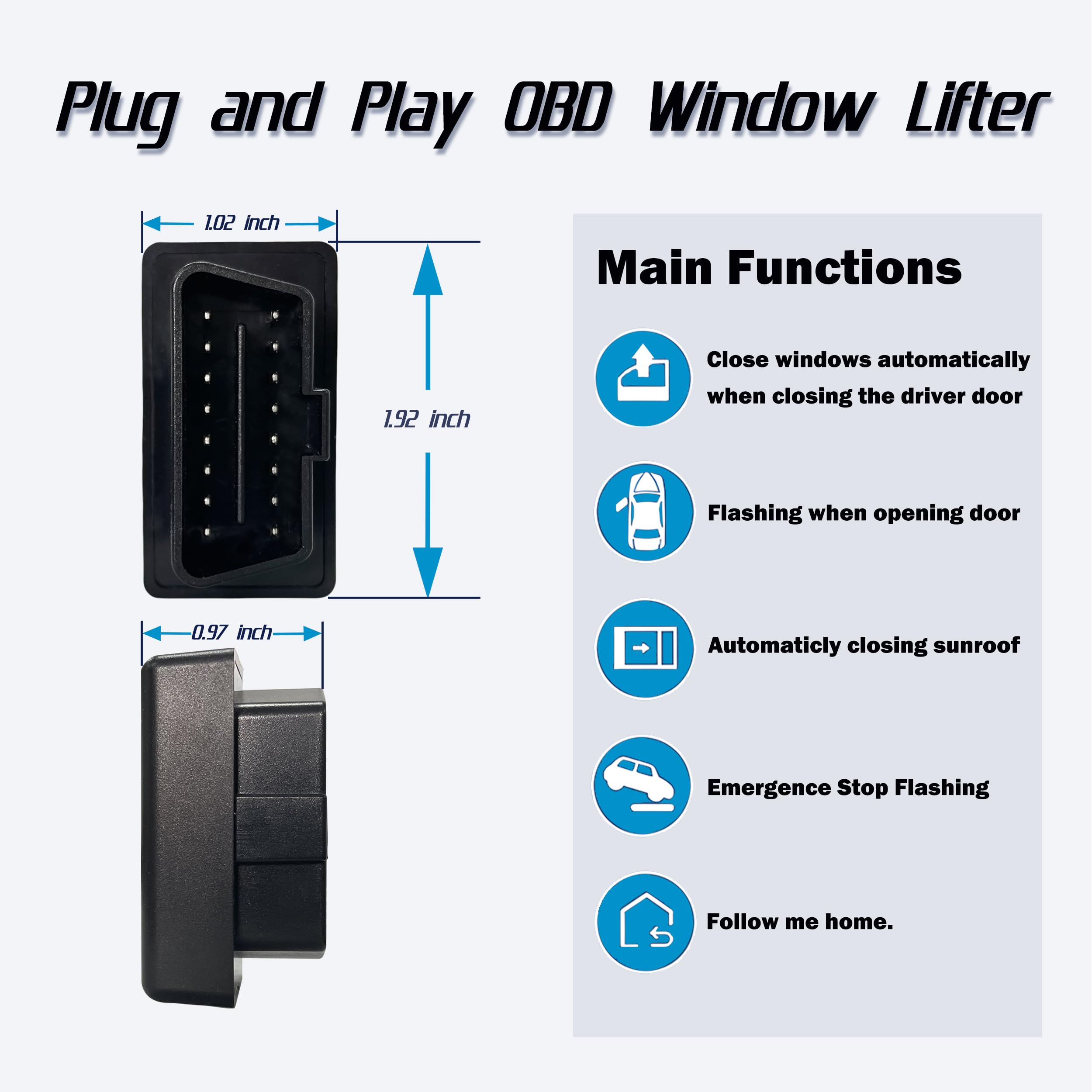 Plug and Play OBD Window Lifter

1.02 inch

1.92 inch

0.97 inch

Main Functions

Close windows automatically when closing the driver door

Flashing when opening door

Automaticly closing sunroof

Emergence Stop Flashing

Follow me home.