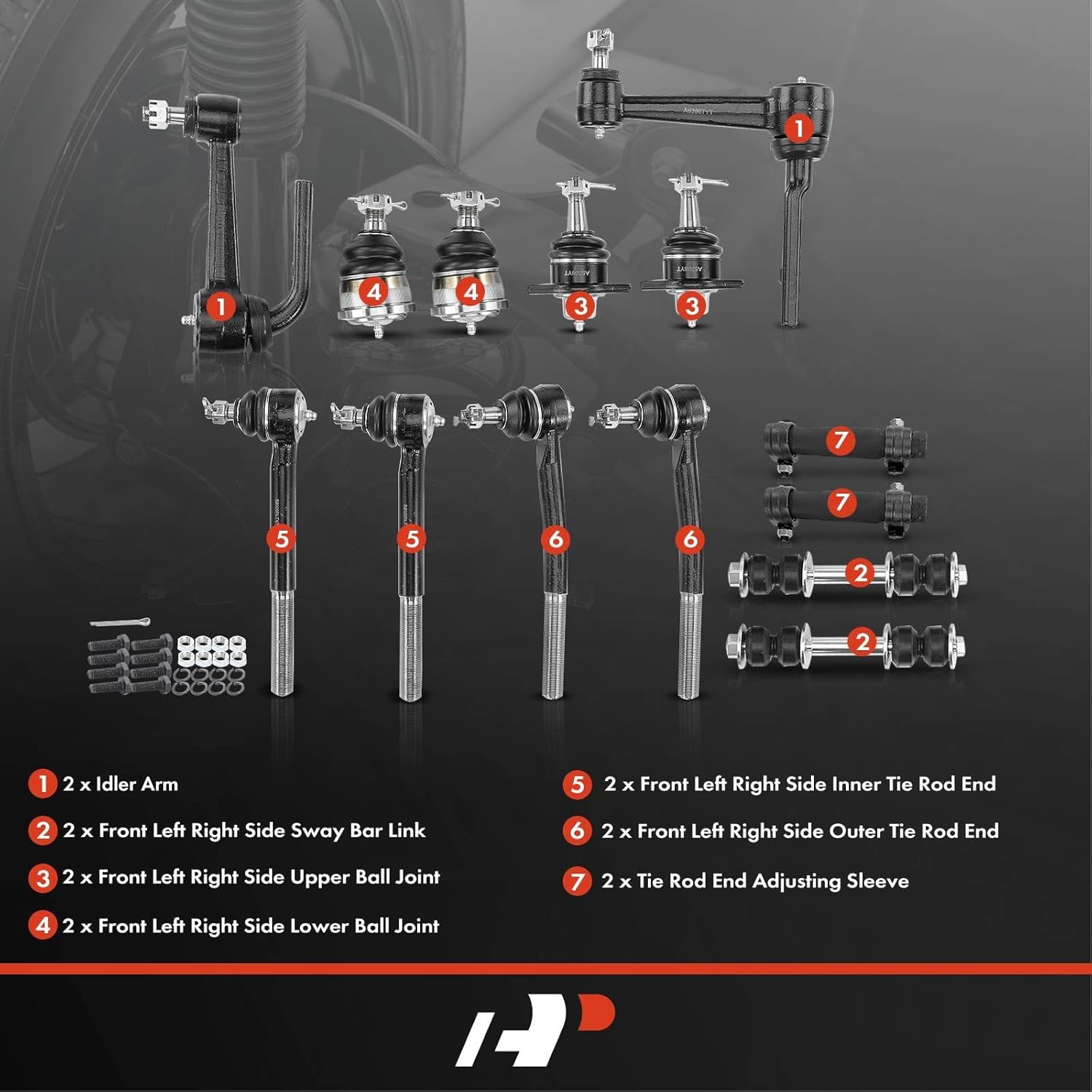 1

4 4 3 3

1

5 5 6 6

7
7
2
2

1 2 x Idler Arm

2 2 x Front Left Right Side Sway Bar Link

3 2 x Front Left Right Side Upper Ball Joint

4 2 x Front Left Right Side Lower Ball Joint

5 2 x Front Left Right Side Inner Tie Rod End

6 2 x Front Left Right Side Outer Tie Rod End

7 2 x Tie Rod End Adjusting Sleeve