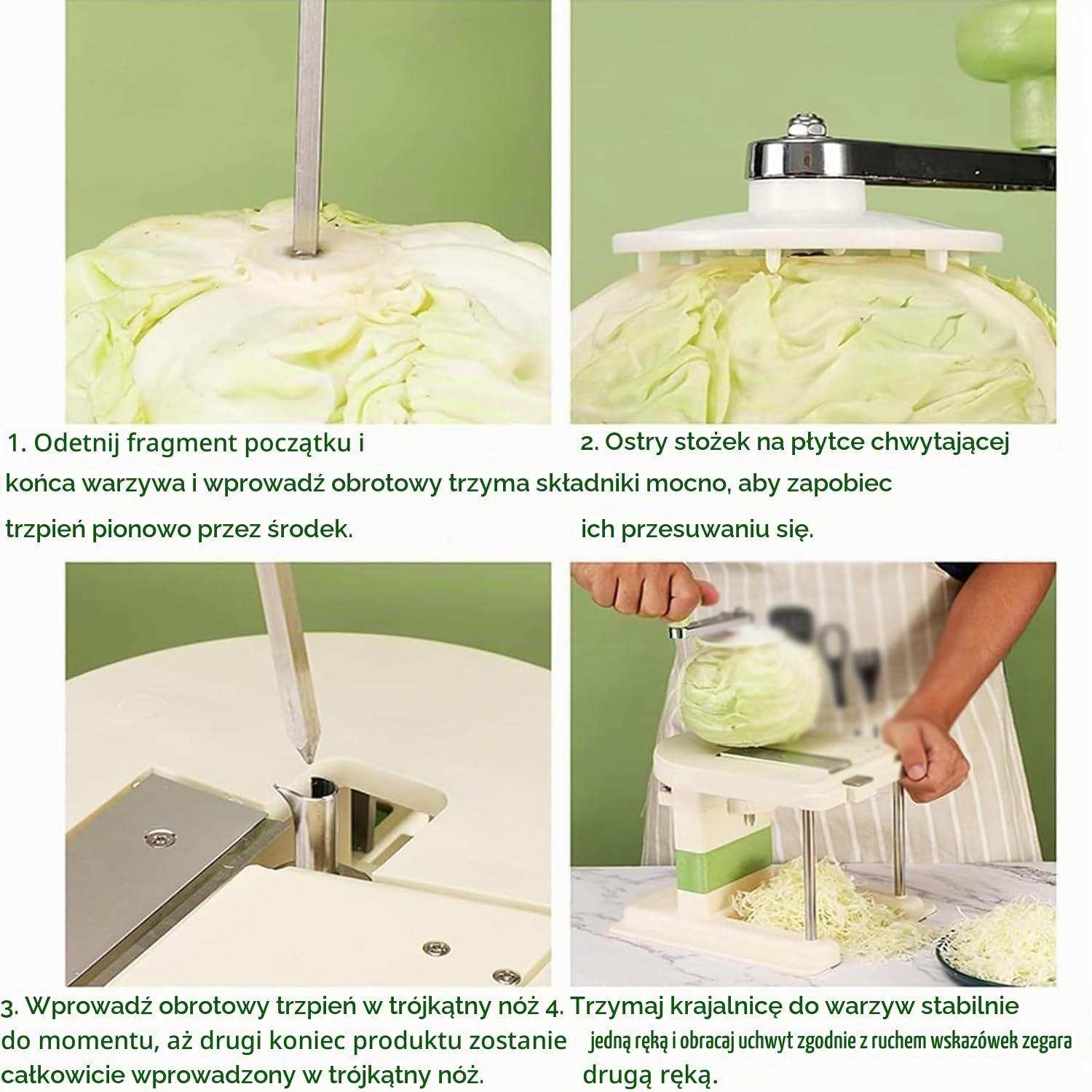 1. Odetnij fragment początku i końca warzywa i wprowadź obrotowy trzpień pionowo przez środek.

2. Ostry stożek na płytce chwytającej trzyma składniki mocno, aby zapobiec ich przesuwaniu się.

3. Wprowadź obrotowy trzpień w trójkątny nóż do momentu, aż drugi koniec produktu zostanie całkowicie wprowadzony w trójkątny nóż.

4. Trzymaj krajalnicę do warzyw stabilnie jedną ręką i obracaj uchwyt zgodnie z ruchem wskazówek zegara drugą ręką.