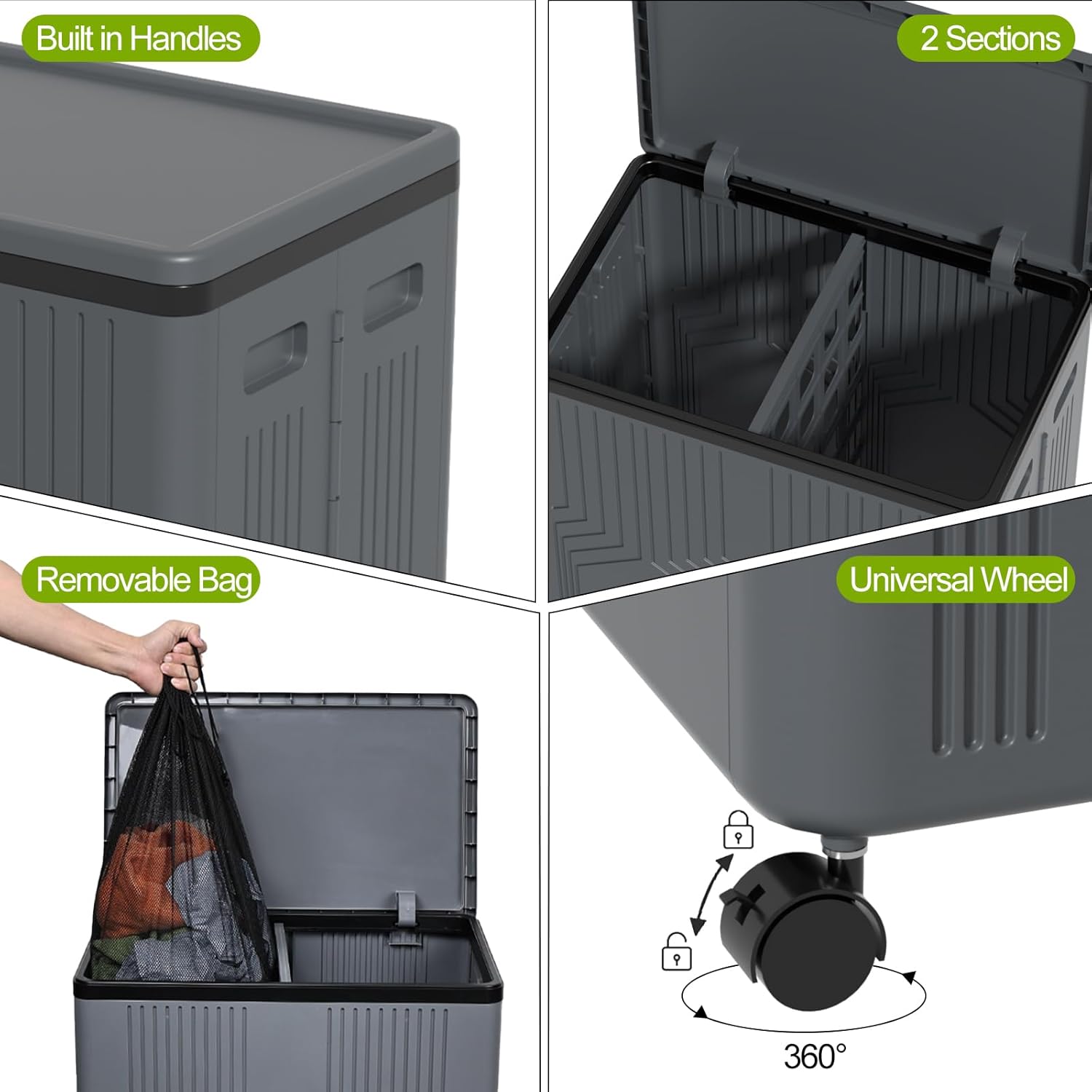 Built in Handles

2 Sections

Removable Bag

Universal Wheel

360°