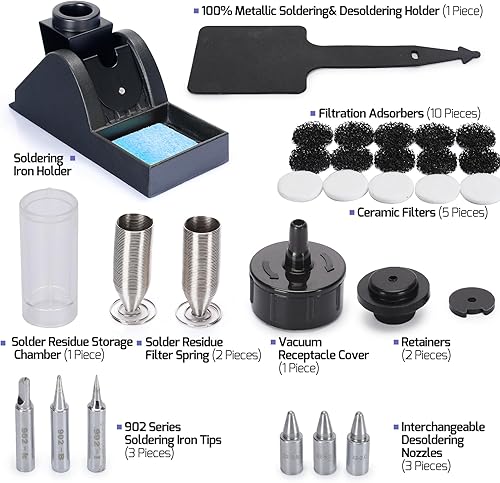 100% Metallic Soldering& Desoldering Holder (1 Piece)

Filtration Adsorbers (10 Pieces)

Soldering Iron Holder

Ceramic Filters (5 Pieces)

Solder Residue Storage Chamber (1 Piece)

Solder Residue Filter Spring (2 Pieces)

Vacuum Receptacle Cover (1 Piece)

Retainers (2 Pieces)

902-K

902-B

902-I

902 Series Soldering Iron Tips (3 Pieces)

Interchangeable Desoldering Nozzles (3 Pieces)