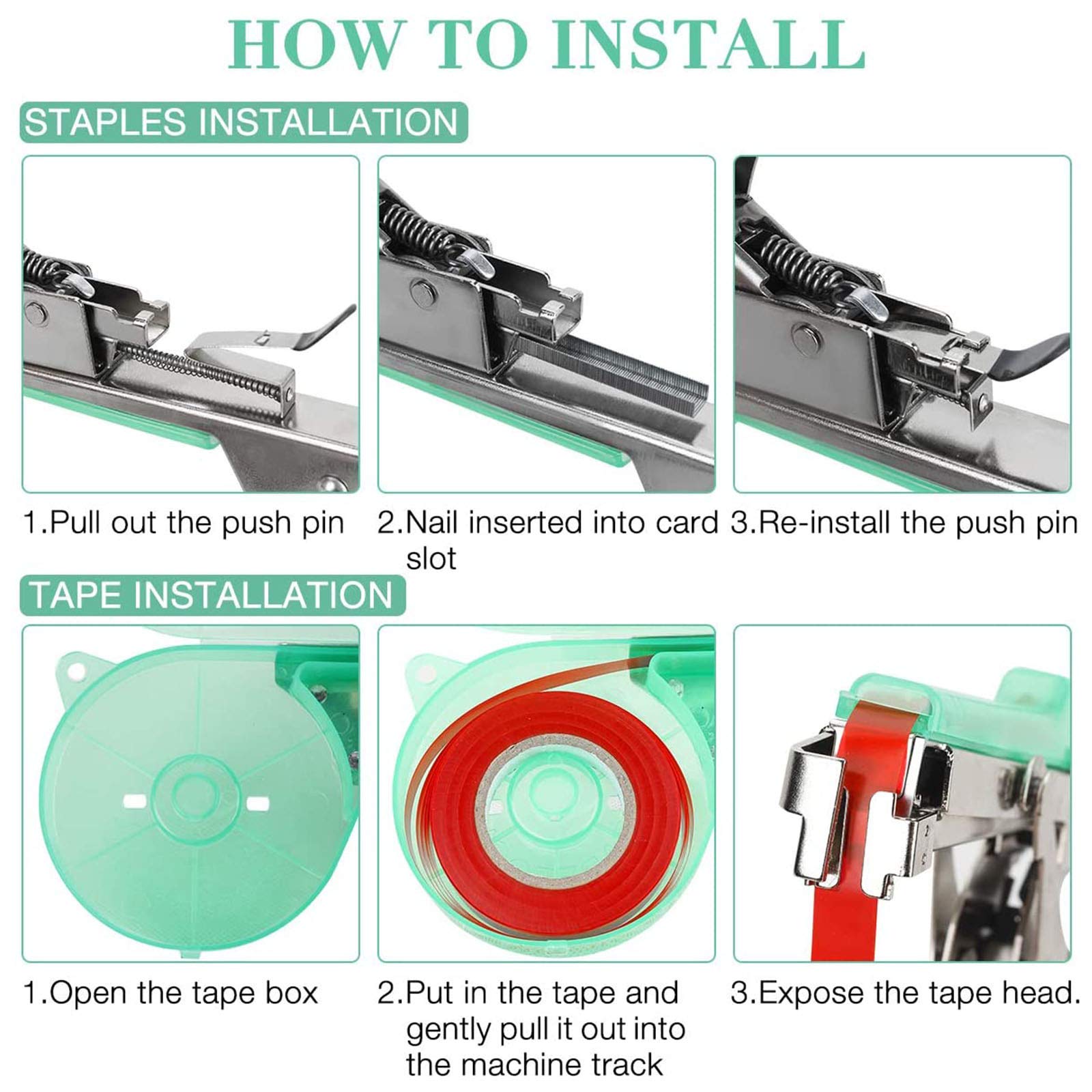 HOW TO INSTALL

STAPLES INSTALLATION

1.Pull out the push pin

2.Nail inserted into card slot

3.Re-install the push pin

TAPE INSTALLATION

1.Open the tape box

2.Put in the tape and gently pull it out into the machine track

3.Expose the tape head.