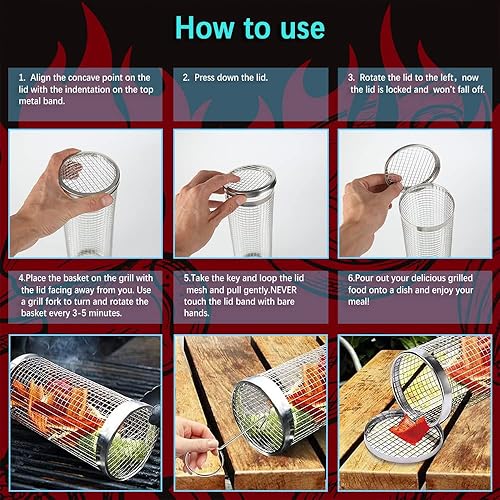 How to use

1. Align the concave point on the lid with the indentation on the top metal band.

2. Press down the lid.

3. Rotate the lid to the left，now the lid is locked and won't fall off.

4.Place the basket on the grill with the lid facing away from you. Use a grill fork to turn and rotate the basket every 3-5 minutes.

5.Take the key and loop the lid mesh and pull gently.NEVER touch the lid band with bare hands.

6.Pour out your delicious grilled food onto a dish and enjoy your meal!