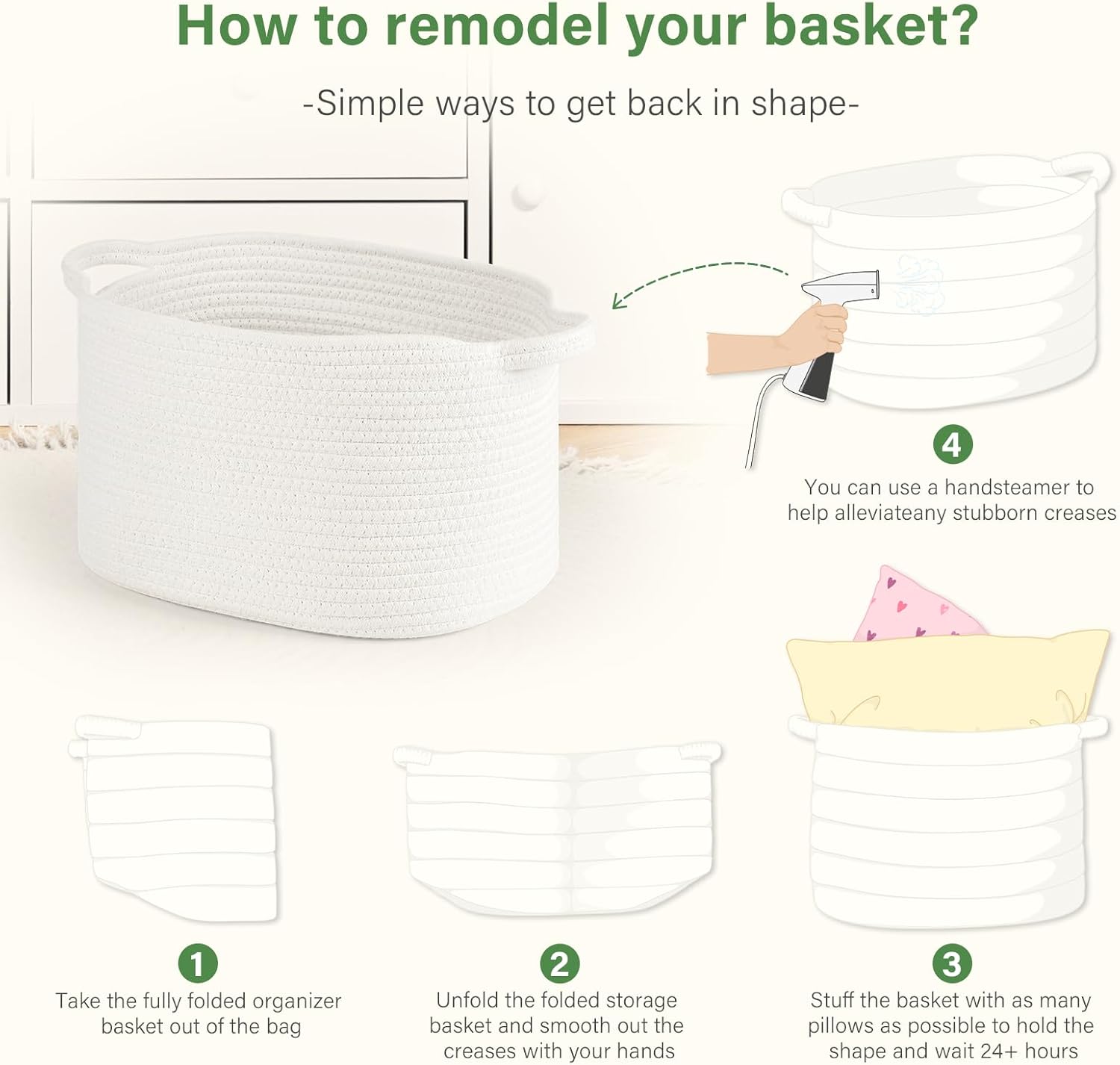 How to remodel your basket?

-Simple ways to get back in shape-

4

You can use a handsteamer to help alleviateany stubborn creases

1

Take the fully folded organizer basket out of the bag

2

Unfold the folded storage basket and smooth out the creases with your hands

3

Stuff the basket with as many pillows as possible to hold the shape and wait 24+ hours