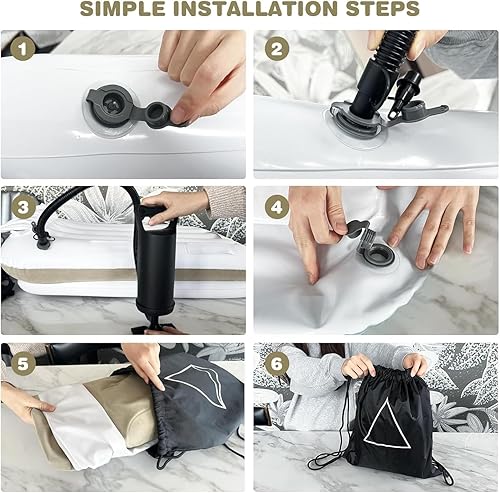 SIMPLE INSTALLATION STEPS

1

2

3

4

5

6