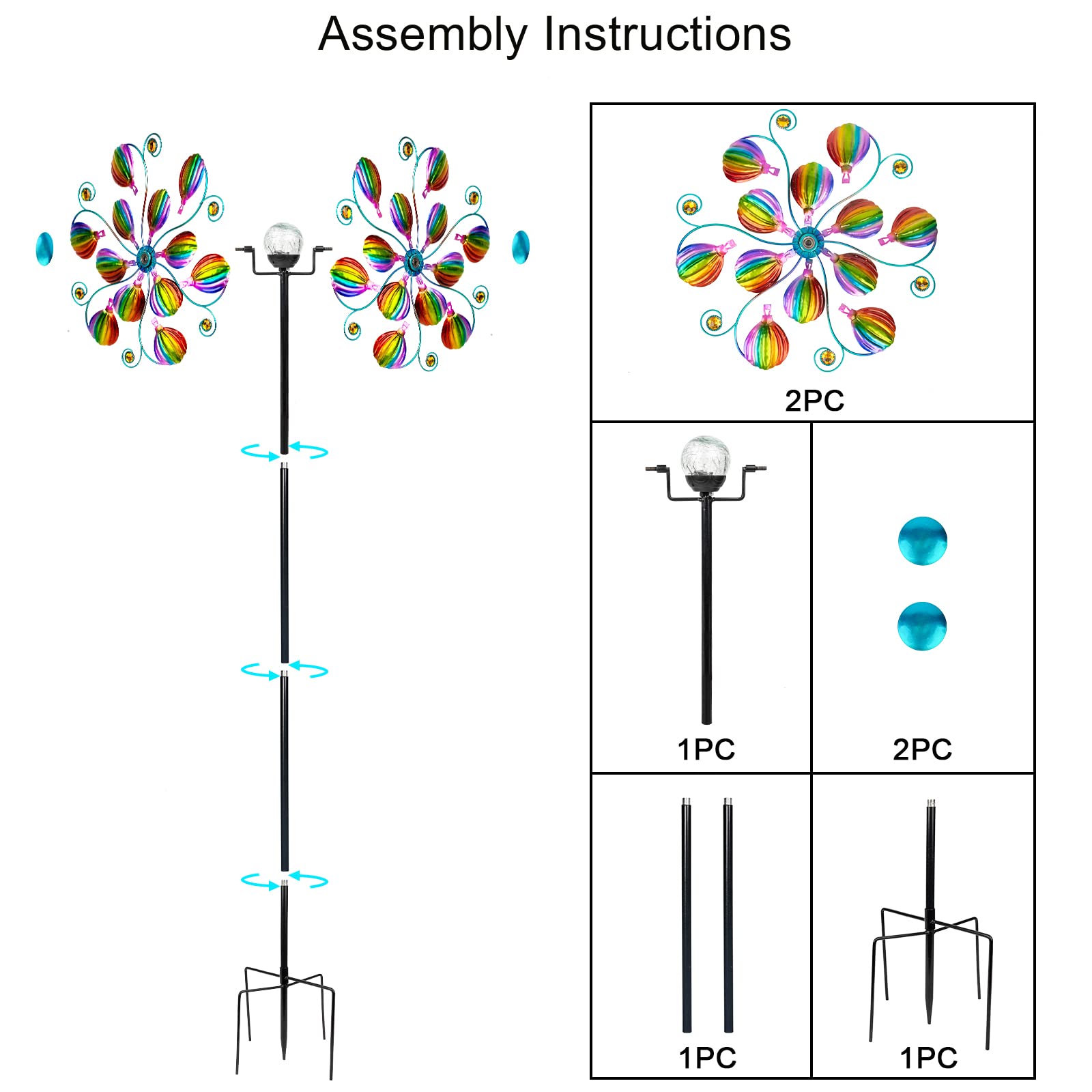 Assembly Instructions

2PC

1PC

2PC

1PC

1PC