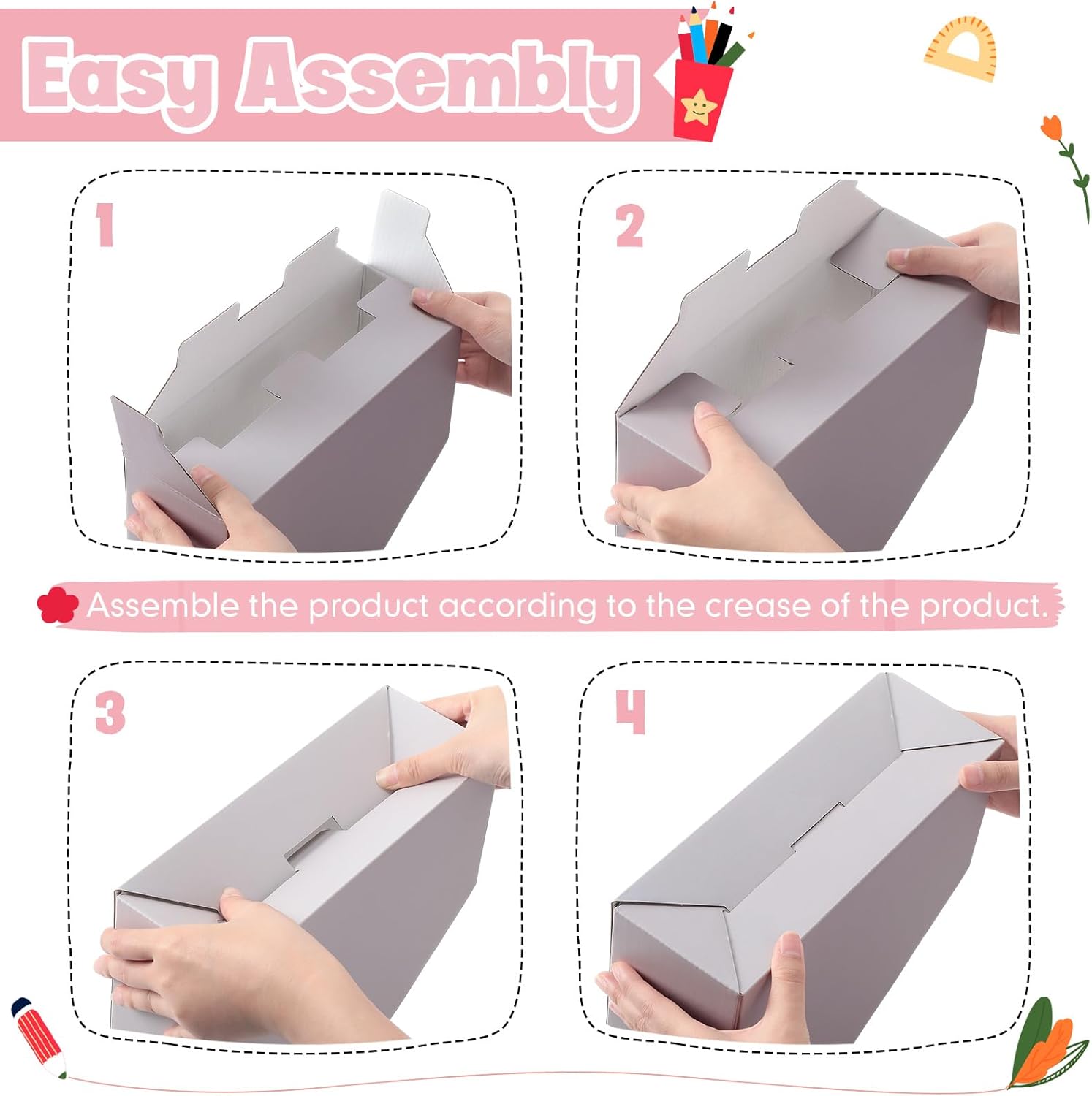 Easy Assembly

1

2

Assemble the product according to the crease of the product.

3

4