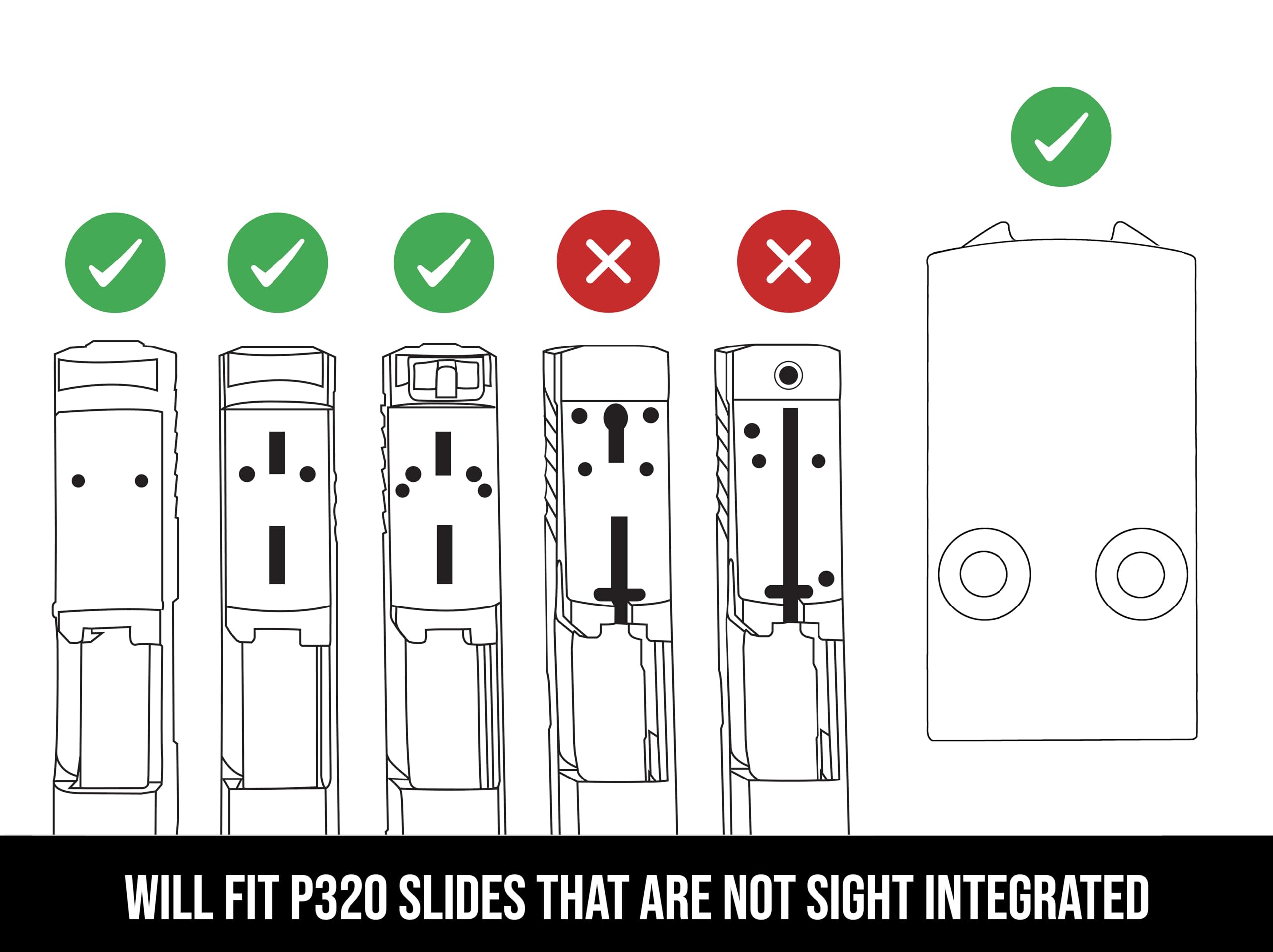 WILL FIT P320 SLIDES THAT ARE NOT SIGHT INTEGRATED