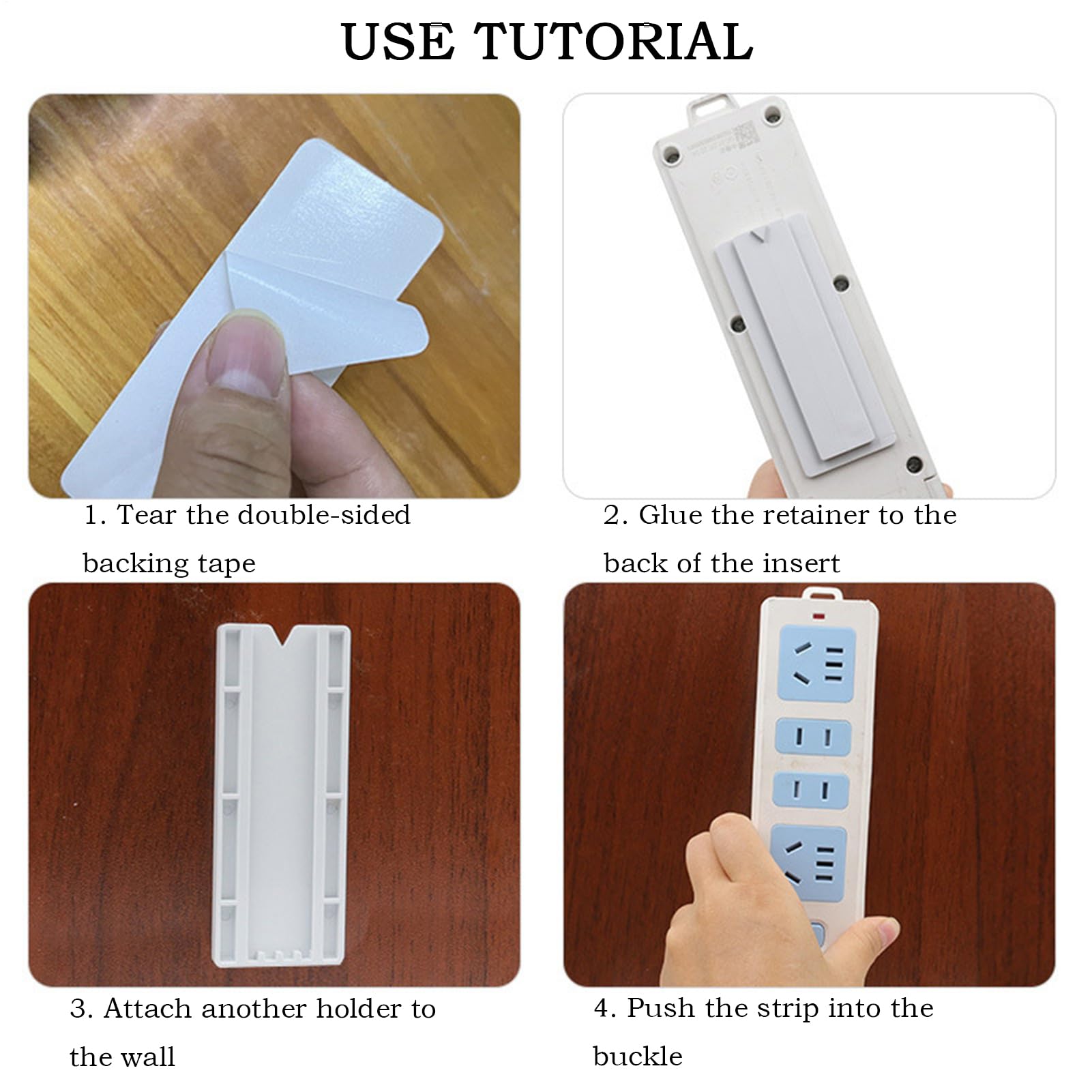 USE TUTORIAL

1. Tear the double-sided backing tape

2. Glue the retainer to the back of the insert

3. Attach another holder to the wall

4. Push the strip into the buckle