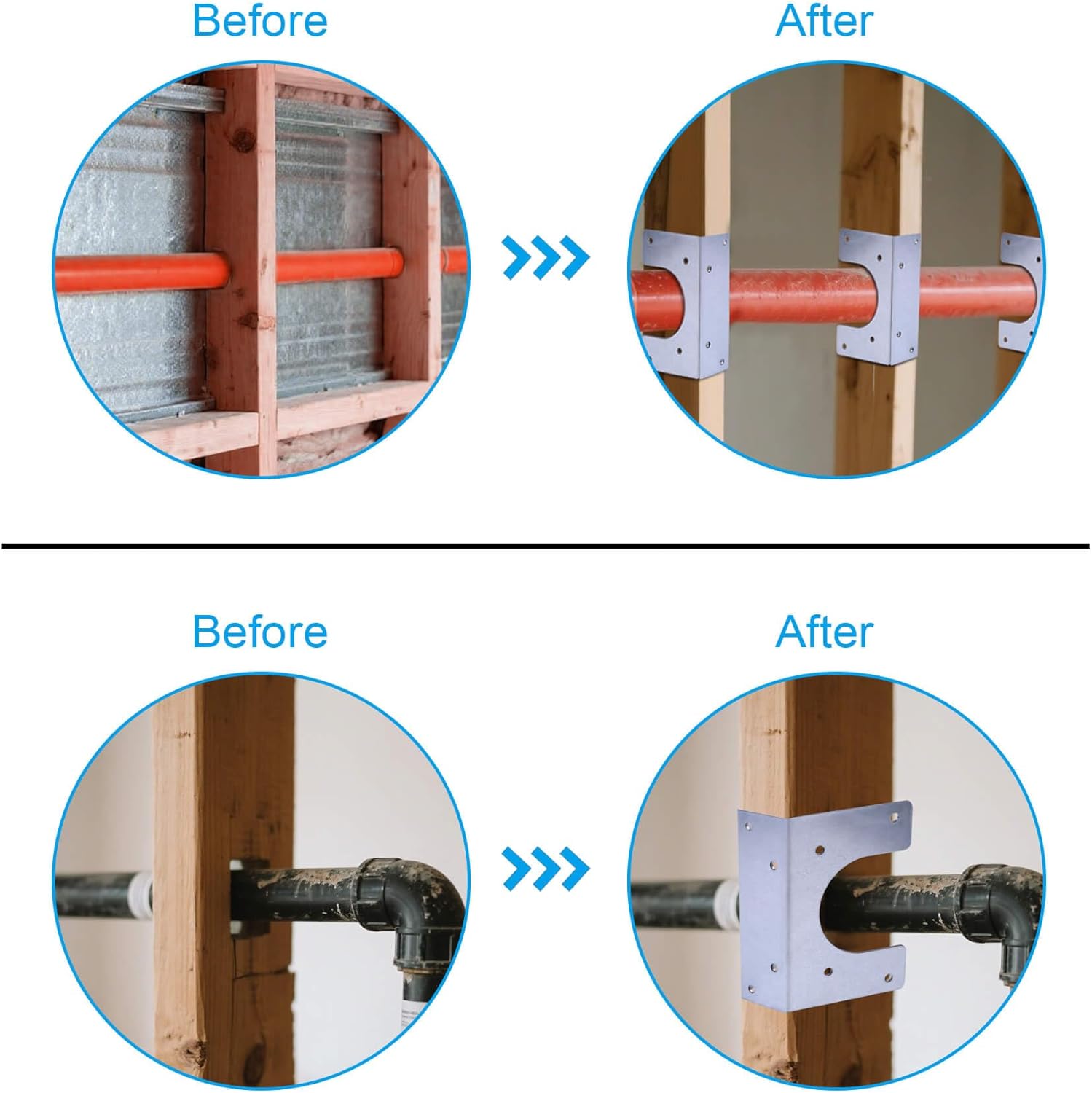 Before

After

Before

After