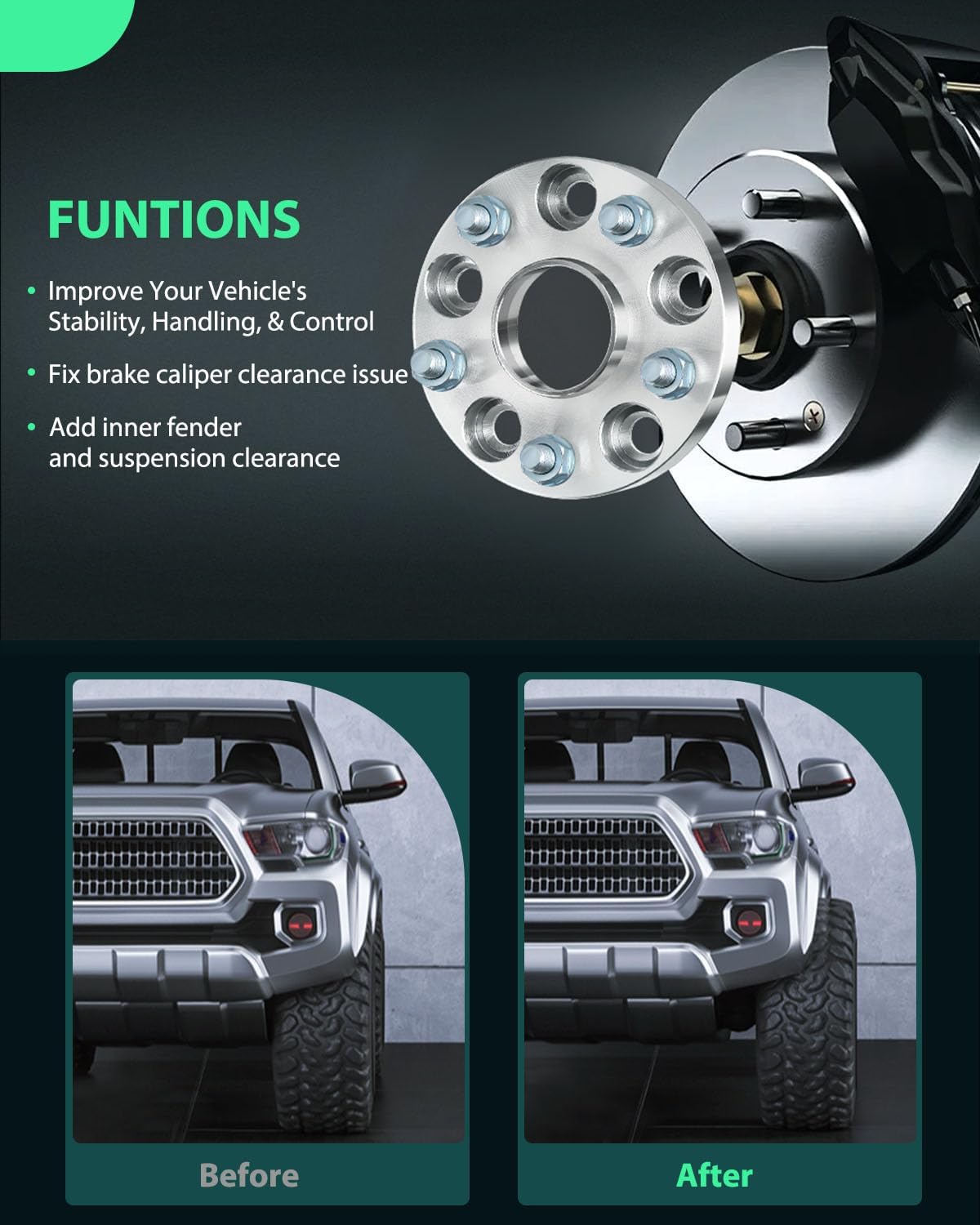 FUNTIONS

• Improve Your Vehicle's Stability, Handling, & Control

• Fix brake caliper clearance issue

• Add inner fender and suspension clearance

Before

After