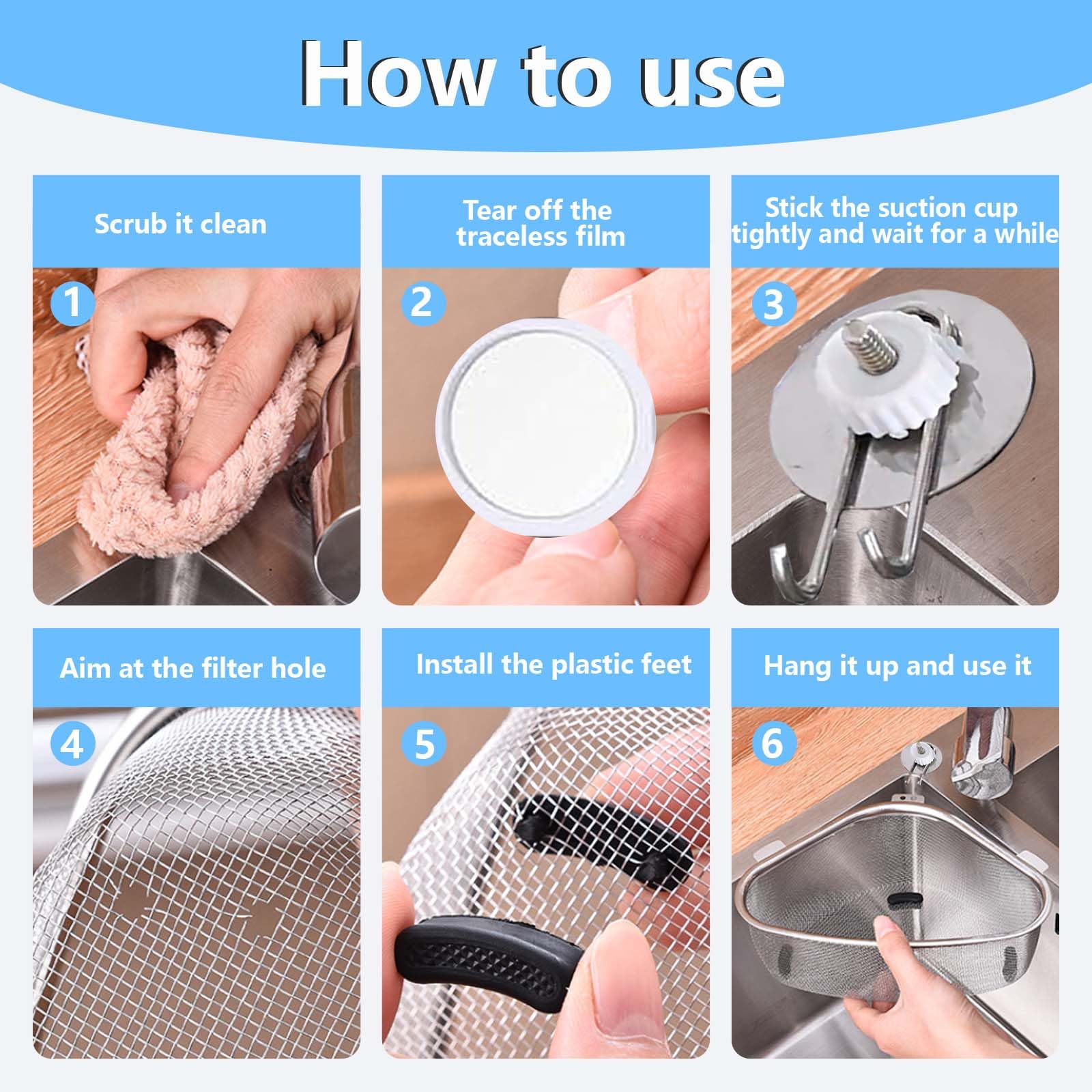 How to use

Scrub it clean

1

Tear off the traceless film

2

Stick the suction cup tightly and wait for a while

3

Aim at the filter hole

4

Install the plastic feet

5

Hang it up and use it

6