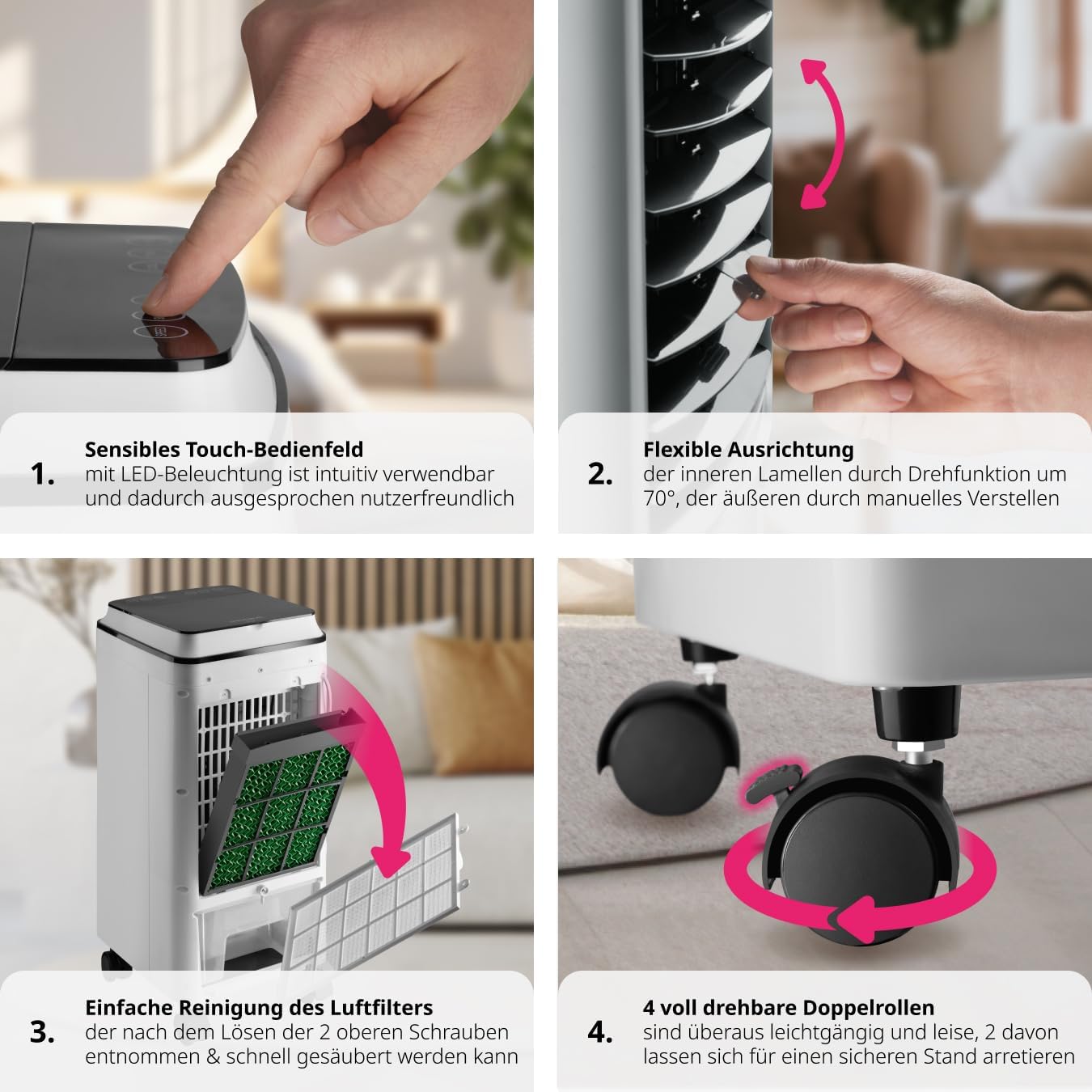 1. Sensibles Touch-Bedienfeld
mit LED-Beleuchtung ist intuitiv verwendbar und dadurch ausgesprochen nutzerfreundlich

2. Flexible Ausrichtung
der inneren Lamellen durch Drehfunktion um 70°, der äußeren durch manuelles Verstellen

3. Einfache Reinigung des Luftfilters
der nach dem Lösen der 2 oberen Schrauben entnommen & schnell gesäubert werden kann

4. 4 voll drehbare Doppelrollen
sind überaus leichtgängig und leise, 2 davon lassen sich für einen sicheren Stand arretieren