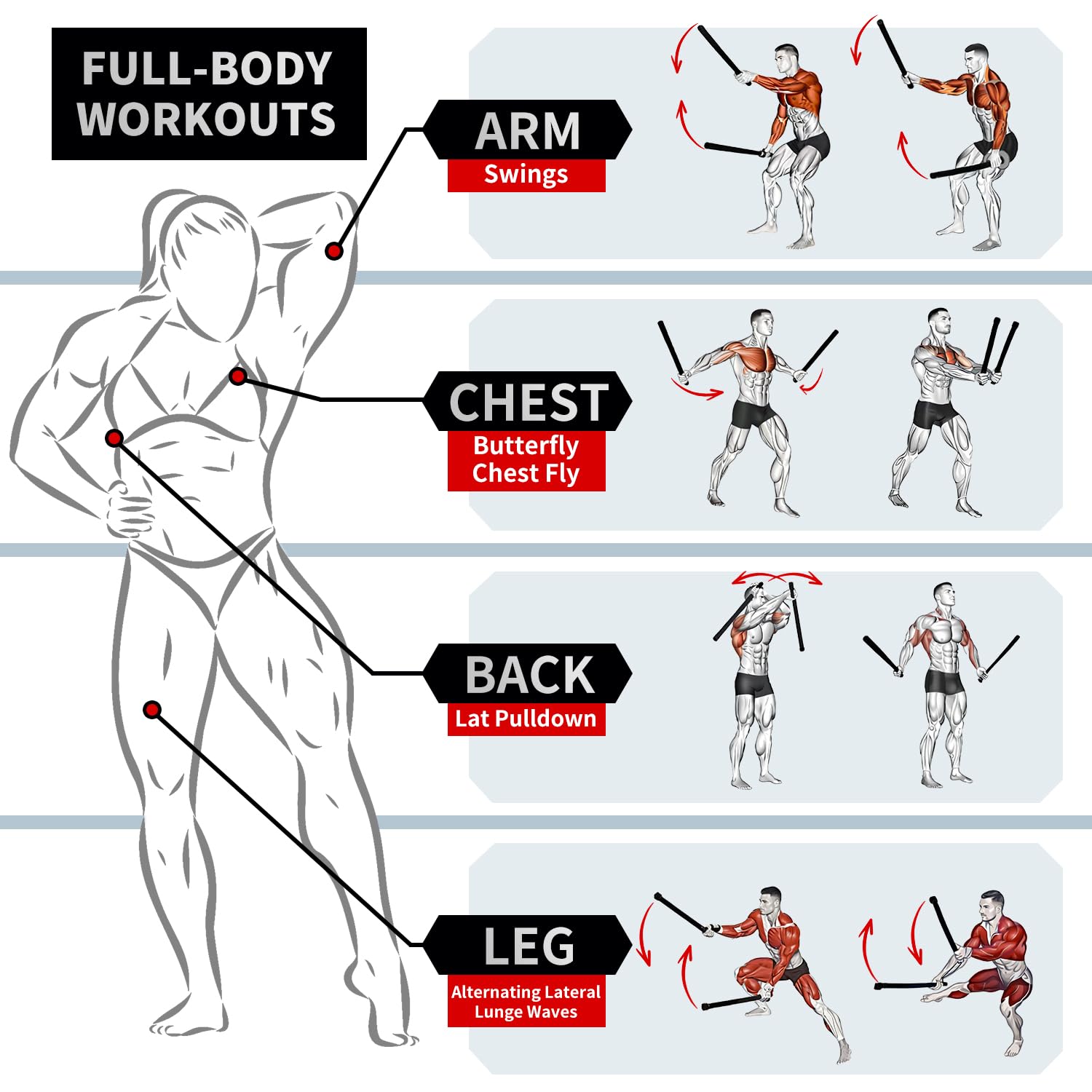 FULL-BODY WORKOUTS

ARM
Swings

CHEST
Butterfly Chest Fly

BACK
Lat Pulldown

LEG
Alternating Lateral Lunge Waves